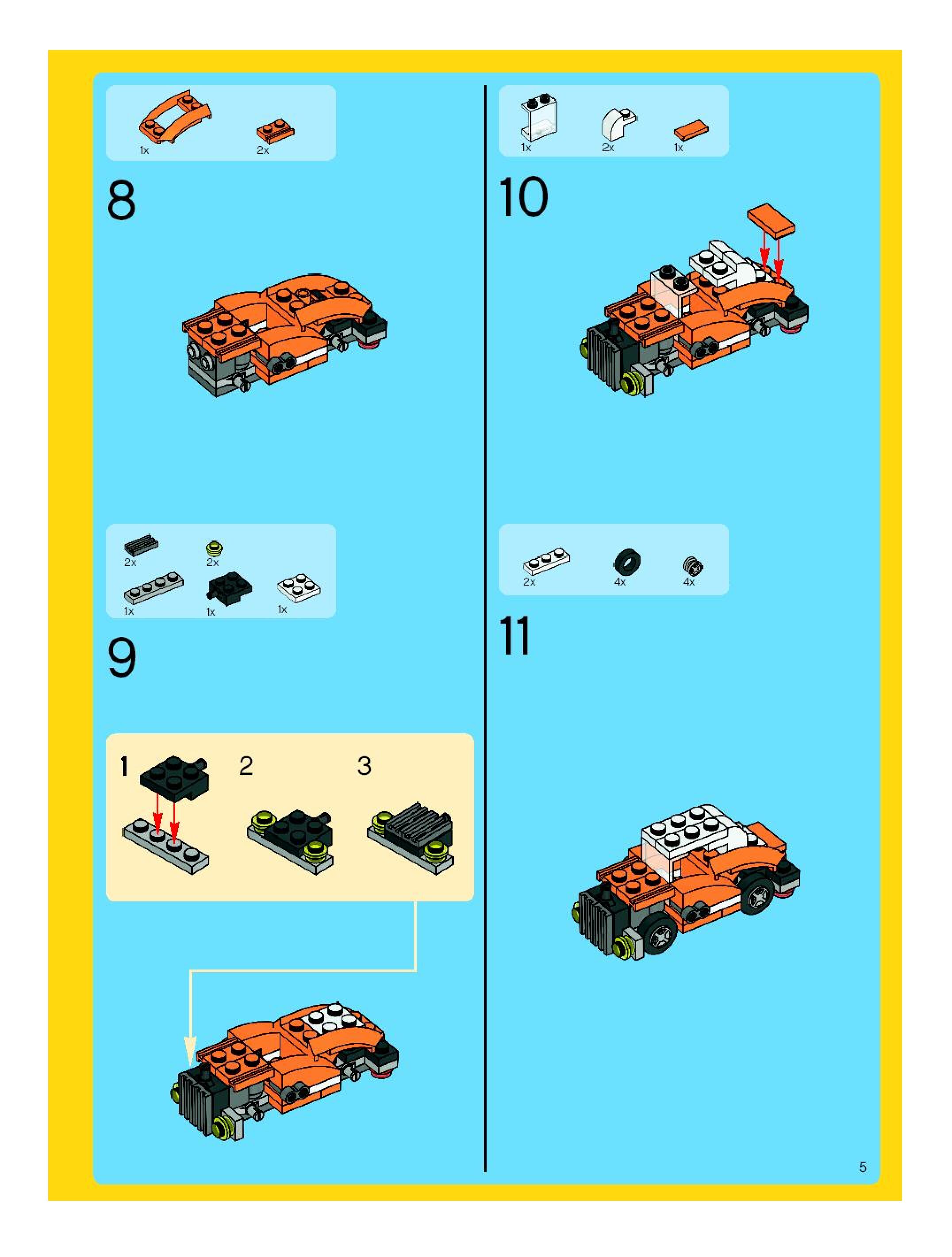 1x 2x

8

2x 2x

1x 1x 1x

9

1 2 3

1x 2x 1x

10

2x 4x 4x

11

5