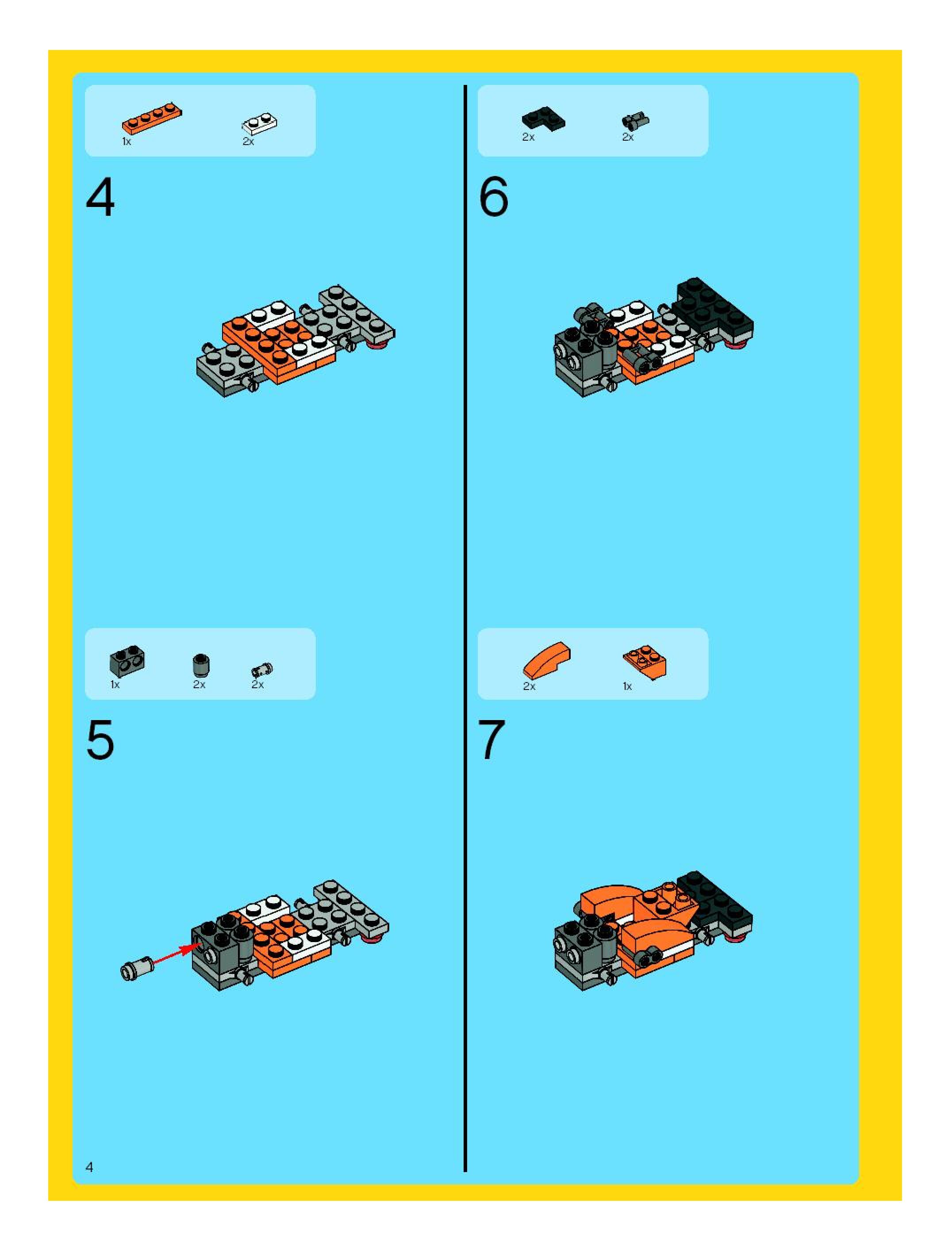 1x 2x

4

1x 2x 2x

5

2x 2x

6

2x 1x

7

4