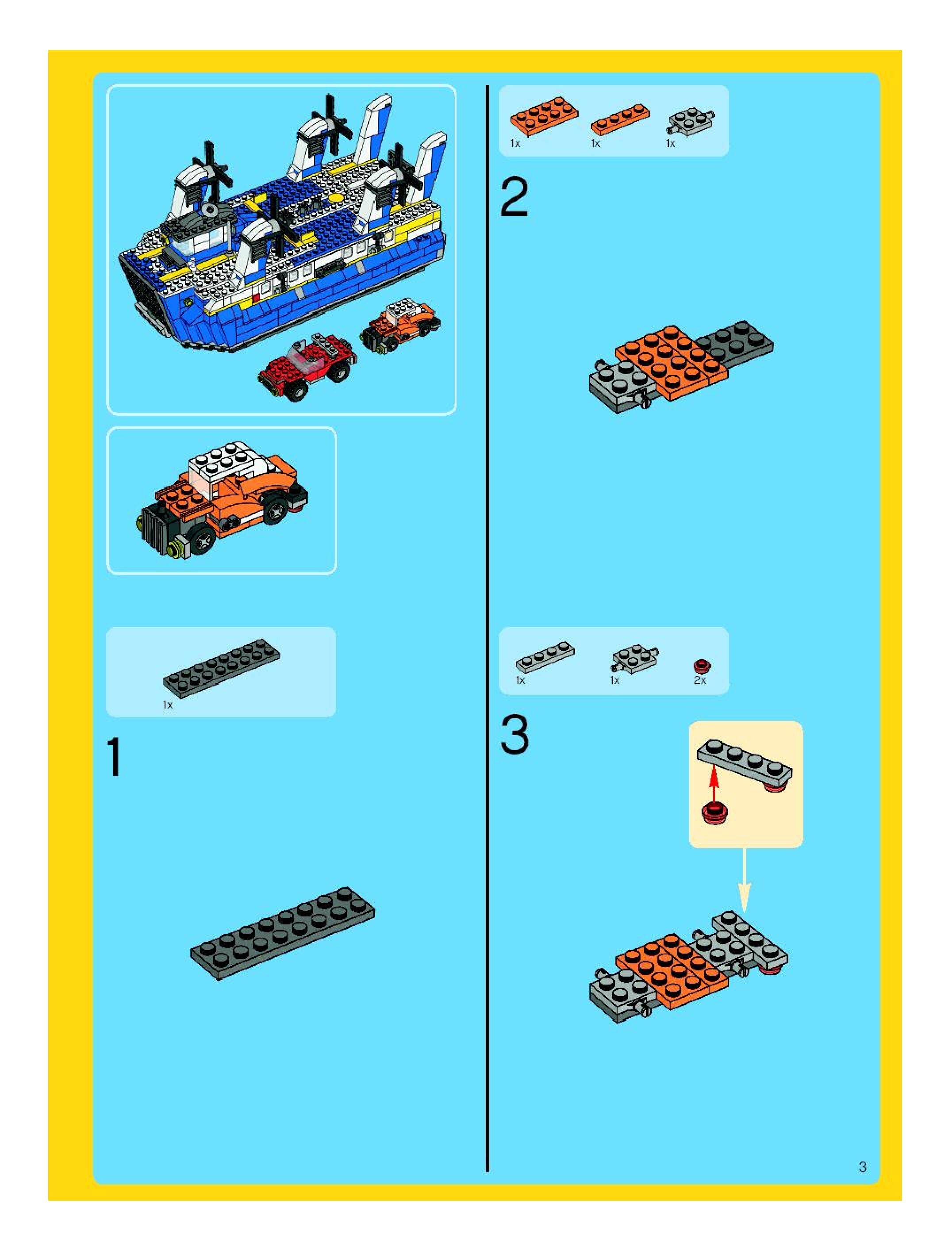 1x

1

1x 1x 1x

2

1x 1x 2x

3

3