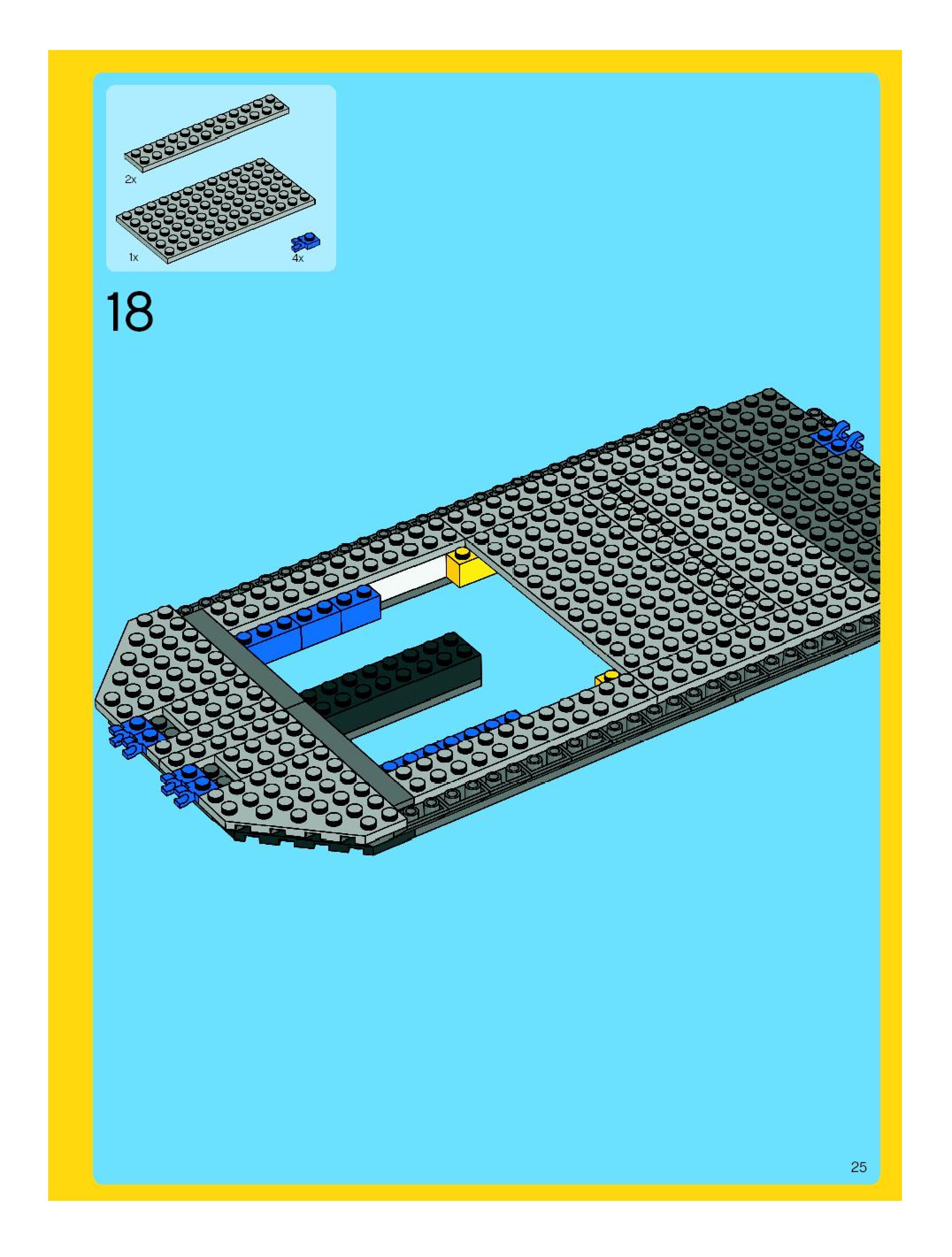 2x

1x

4x

18

25