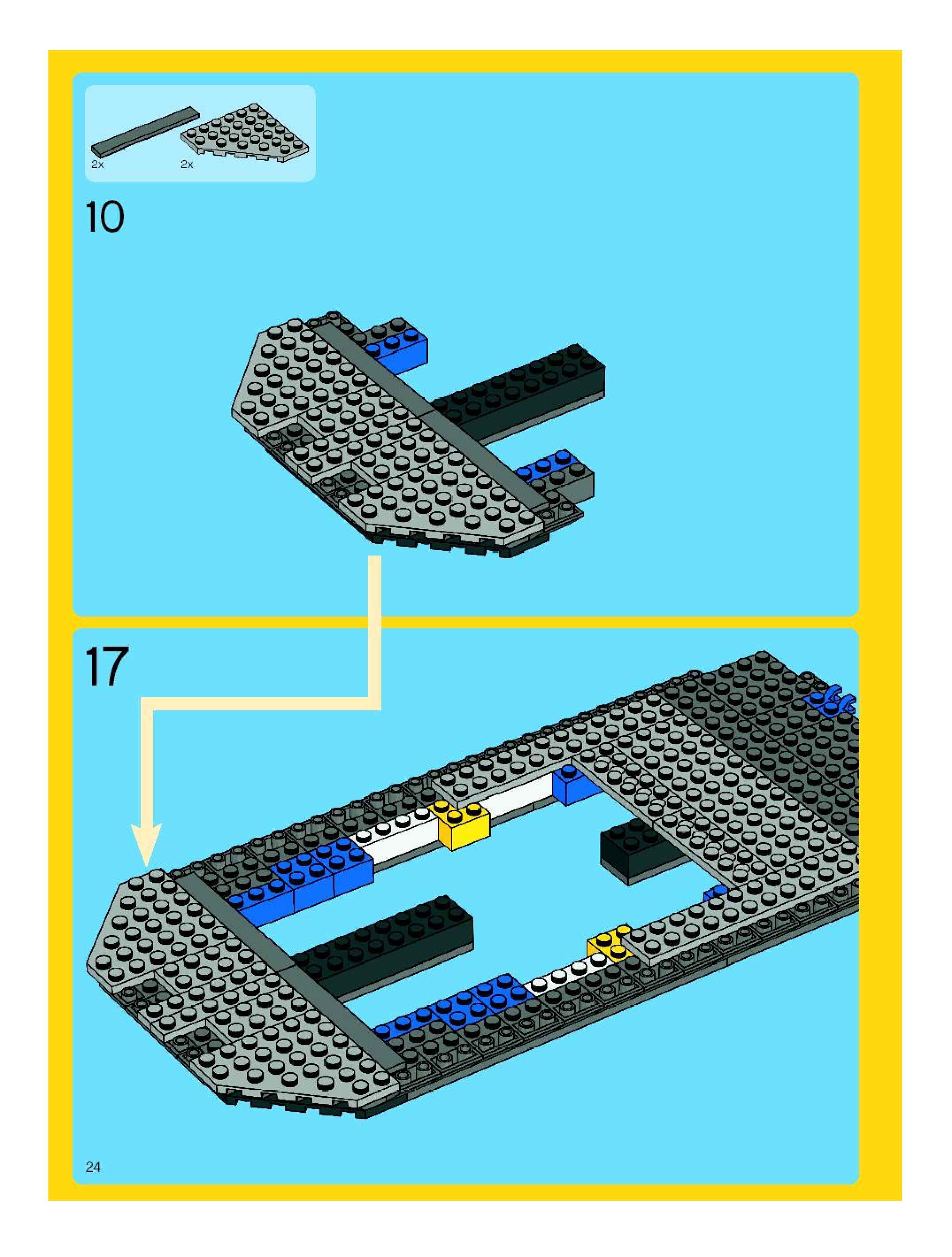 2x 2x

10

17

24