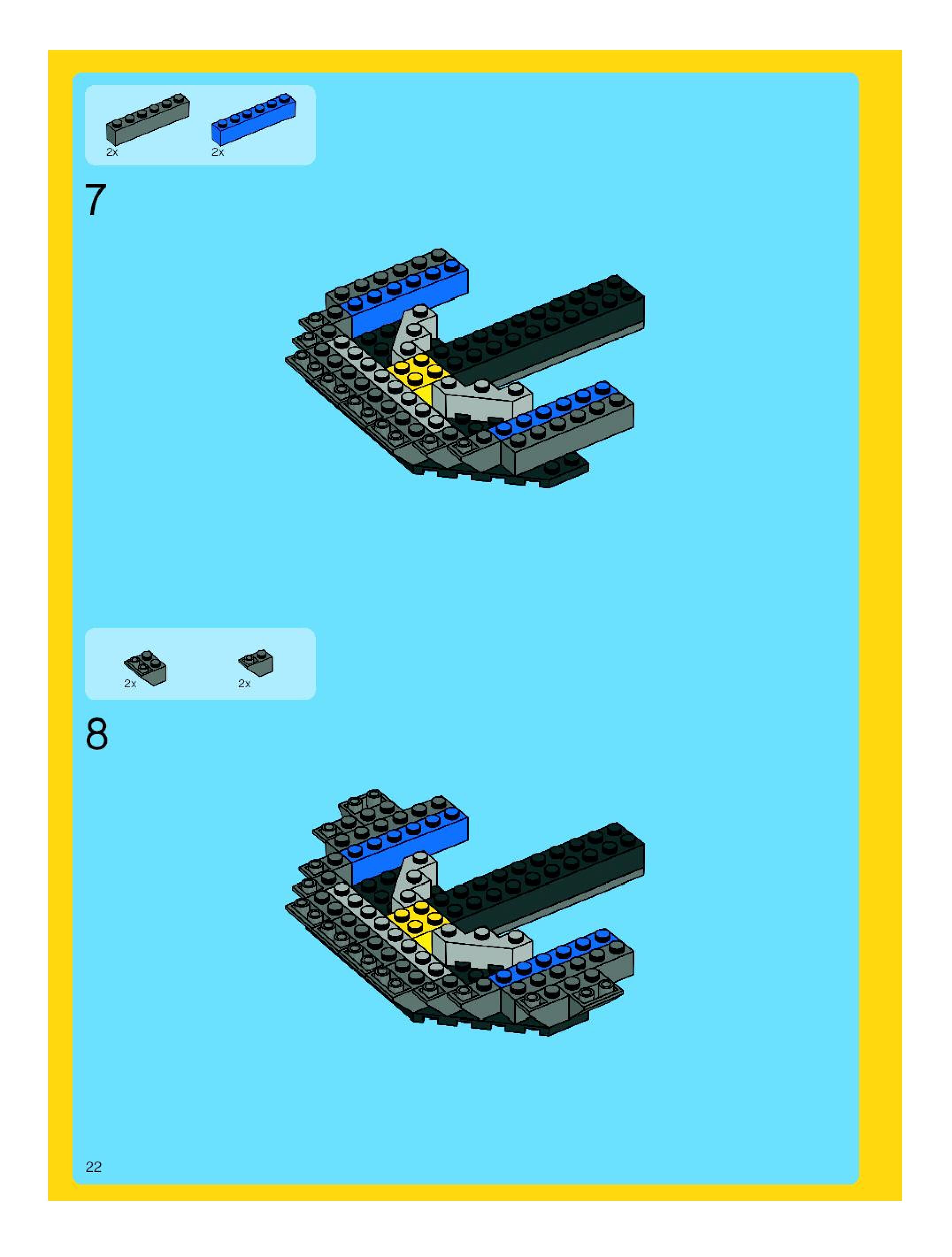 2x
2x

7

2x
2x

8

22