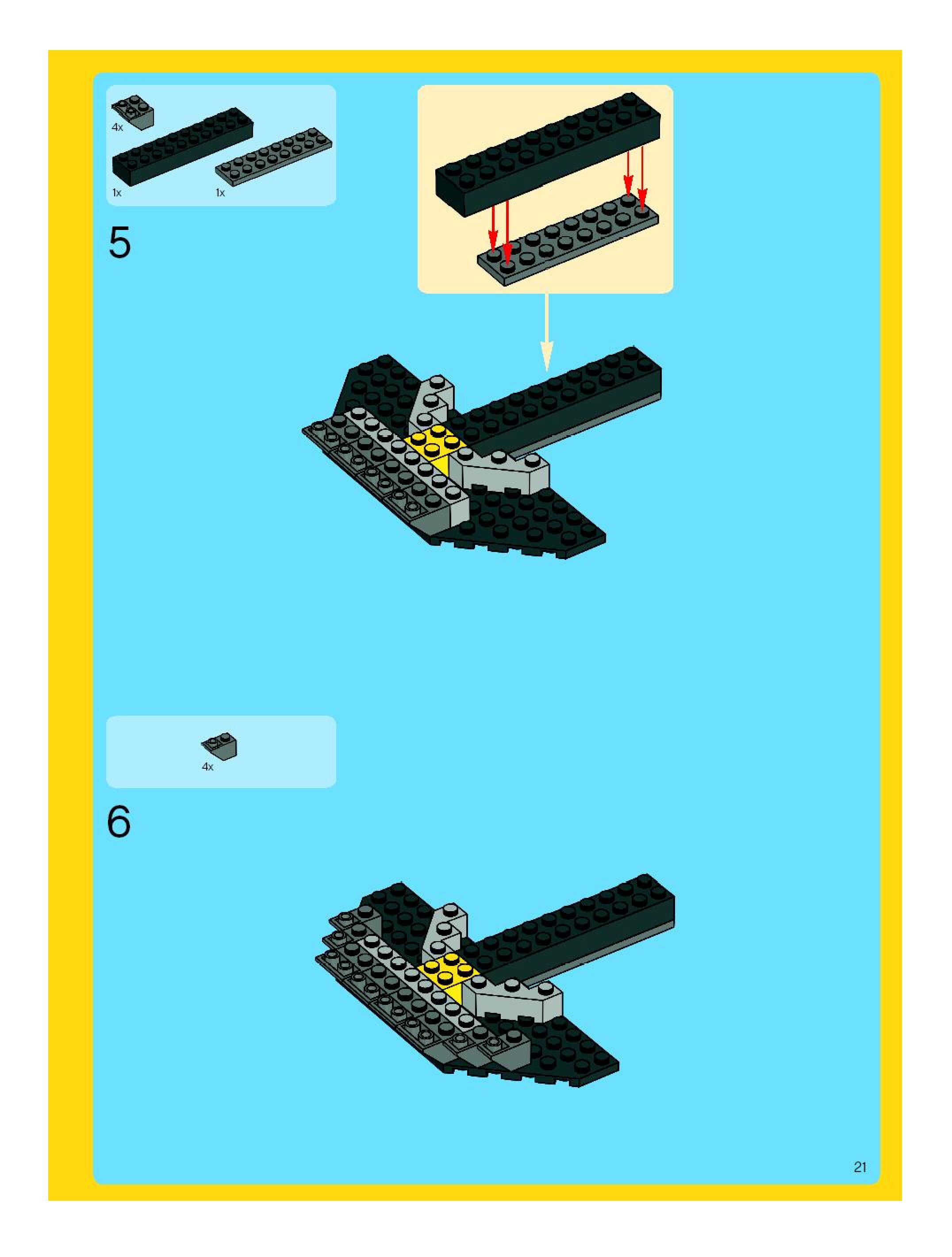 4x

1x

1x

5

4x

6

21