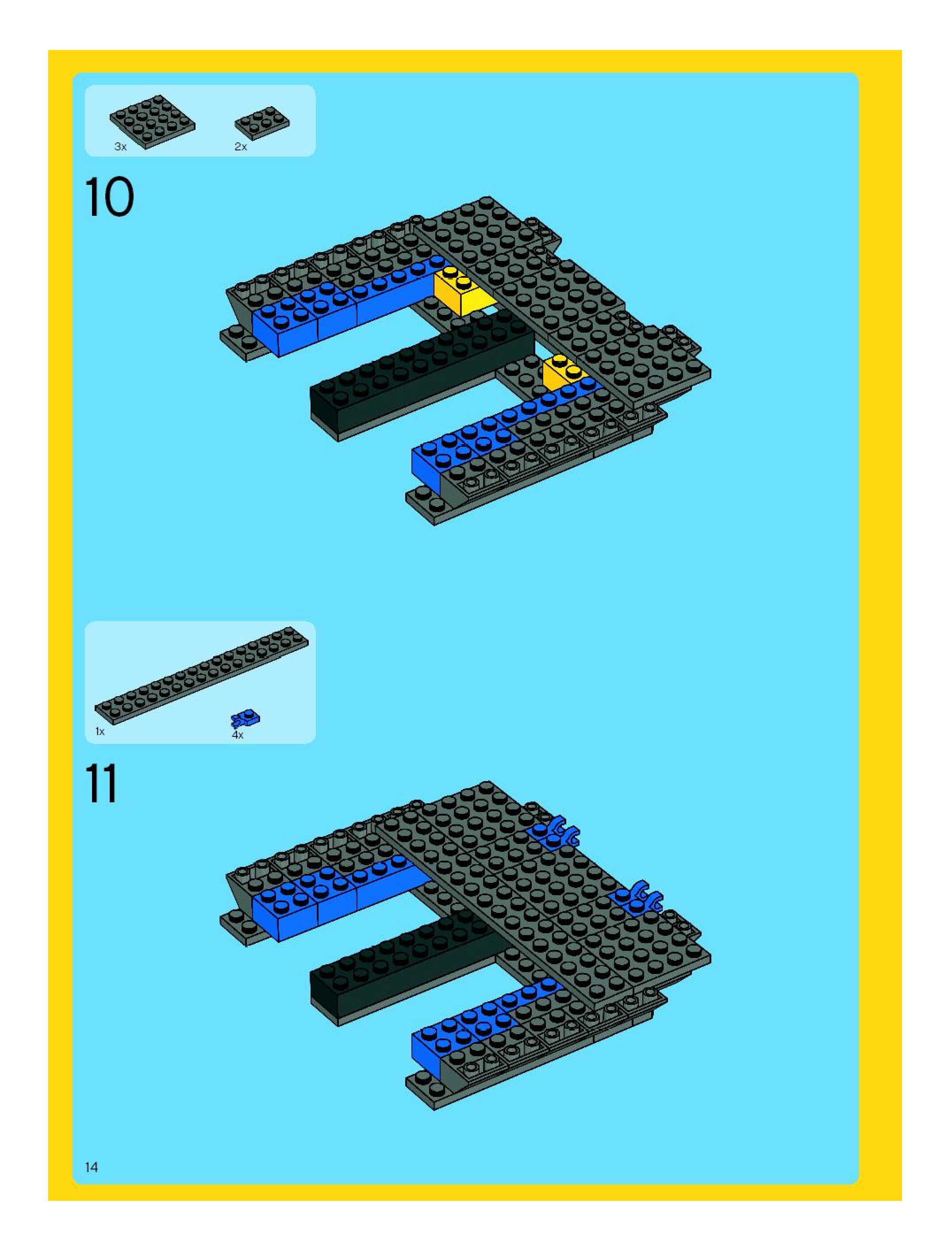 3x
2x

10

1x
4x

11

14