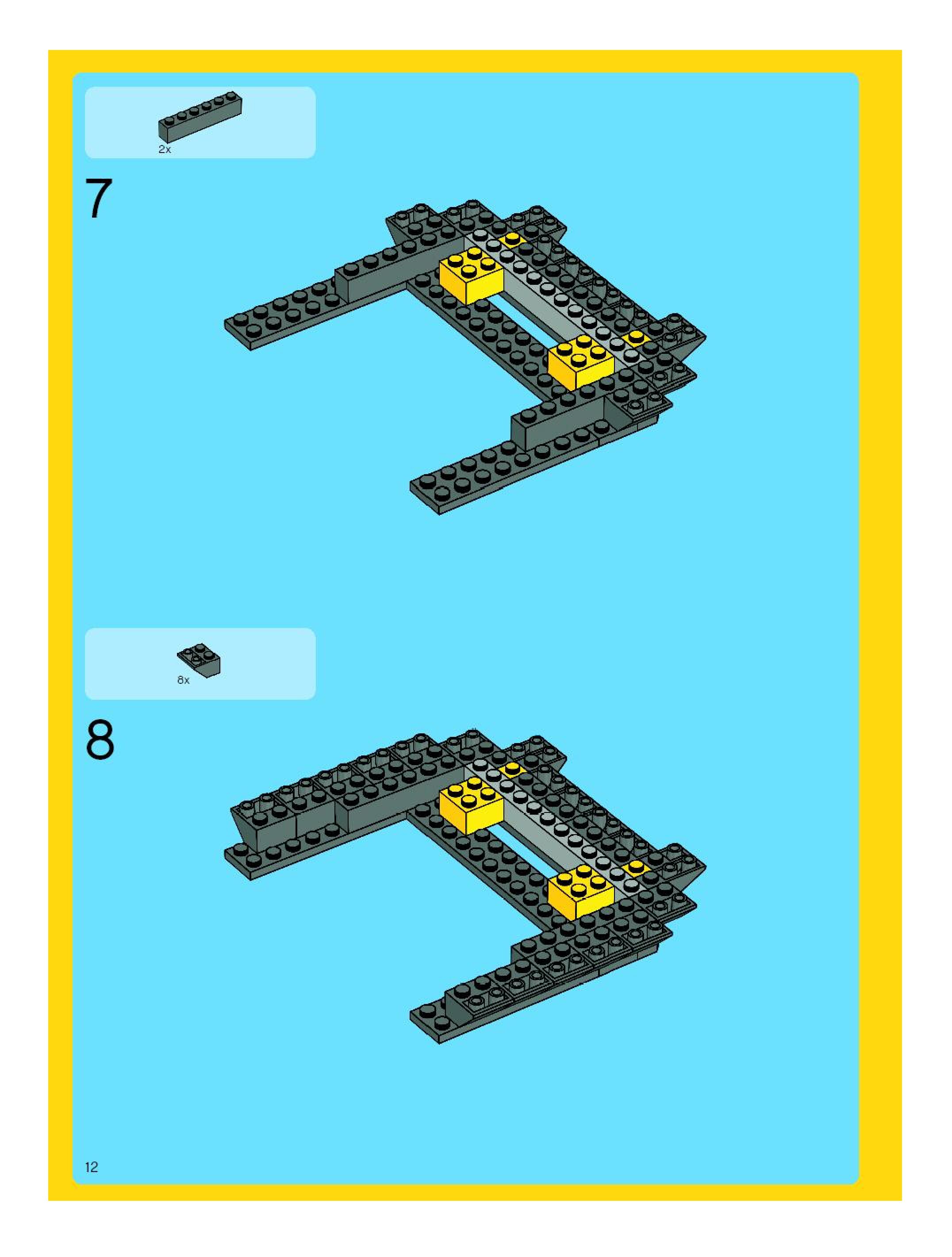 2x

7

8x

8

12