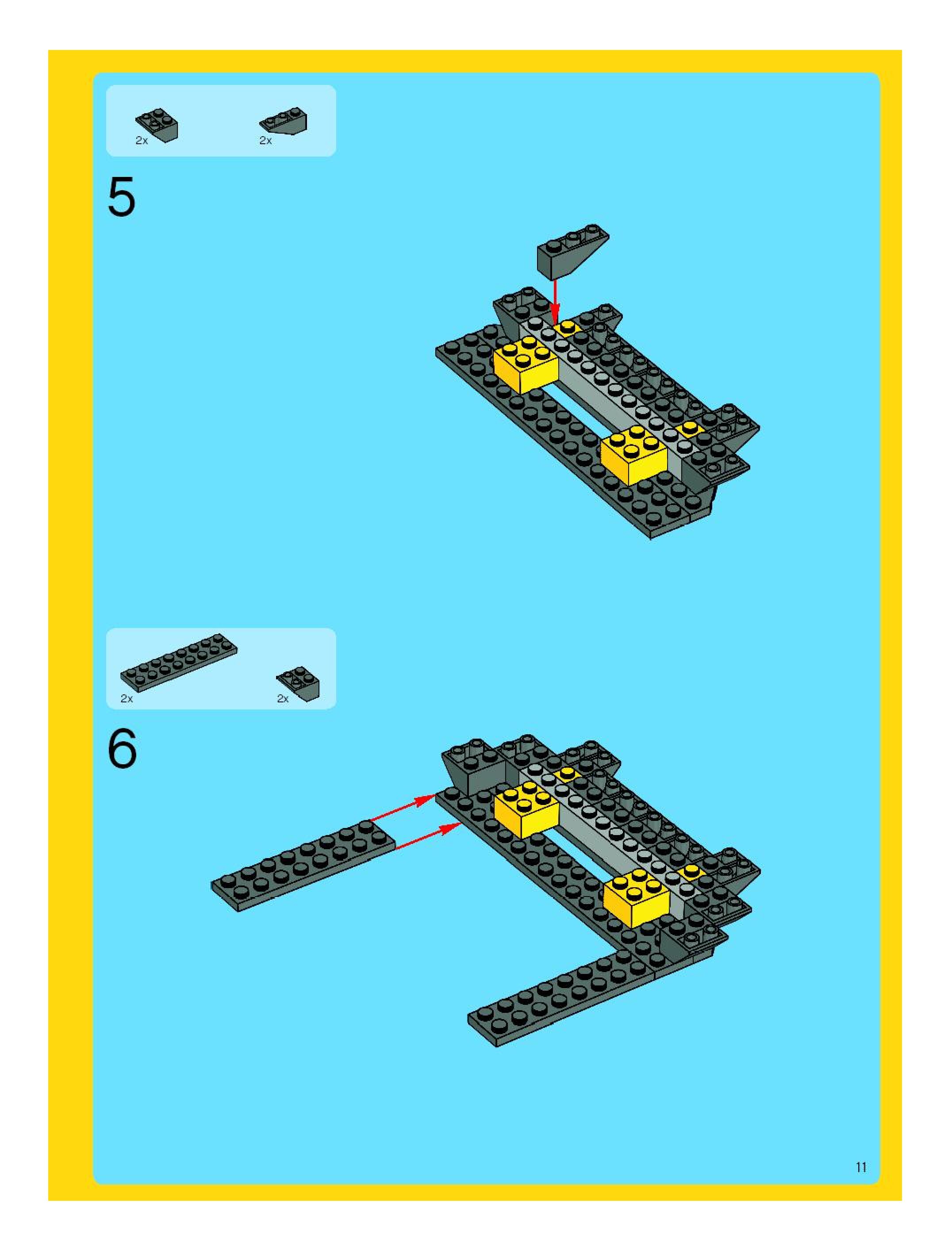 2x 2x

5

2x 2x

6

11