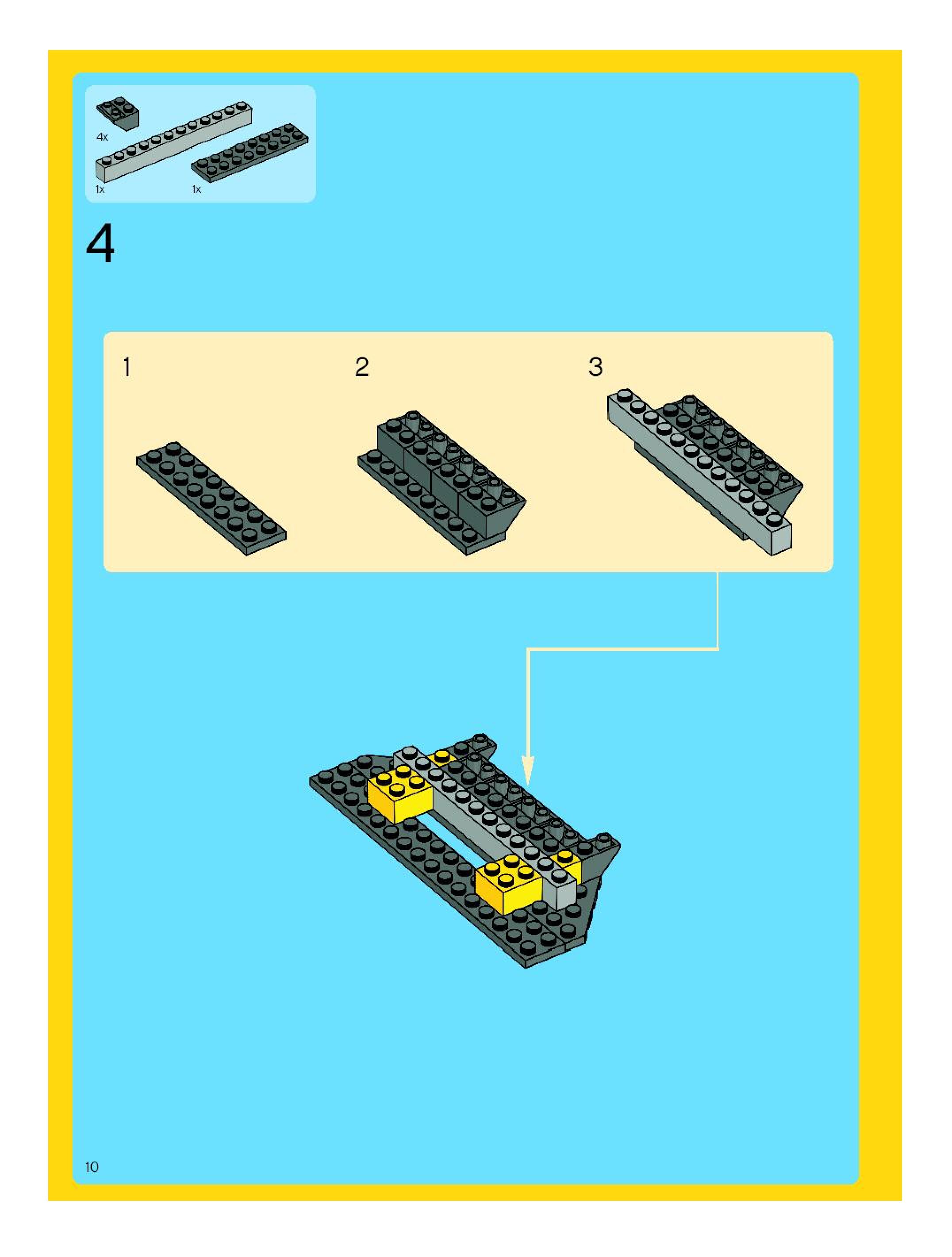 4x
1x
1x

4

1

2

3

10