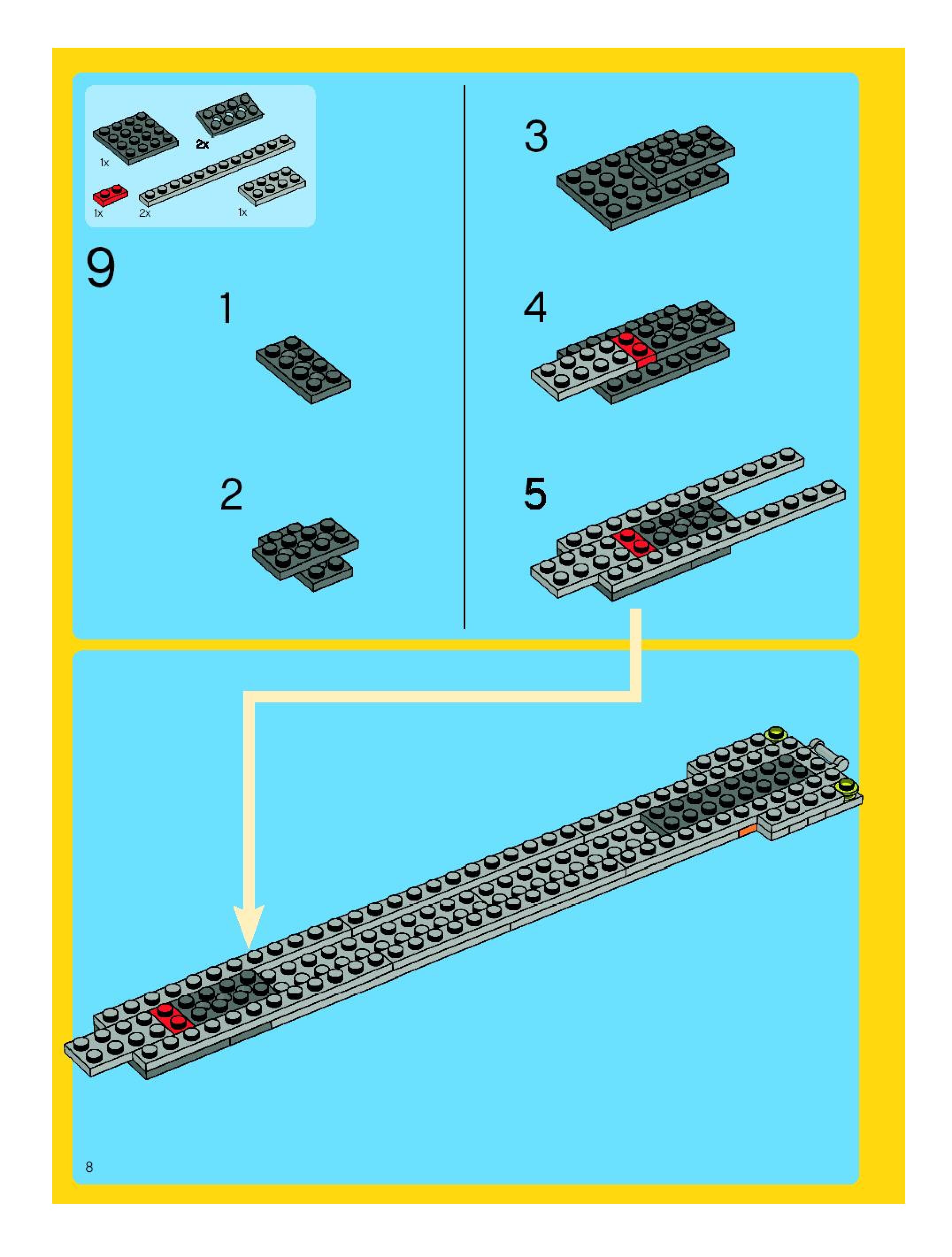 1x
2x
1x
2x
1x

9

1

2

3

4

5

8