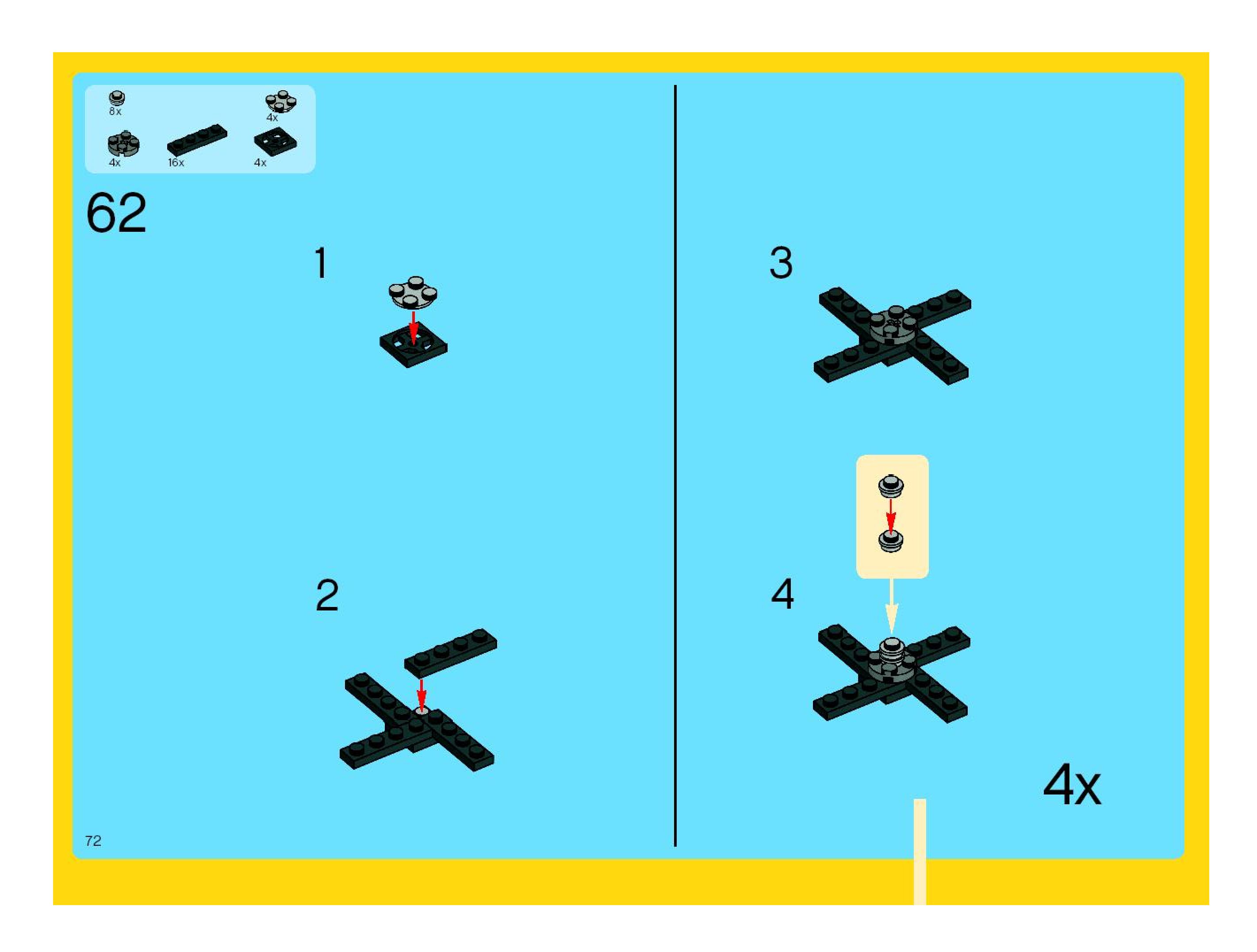 8x
4x
4x
16x
4x

62

1

2

3

4

4x

72