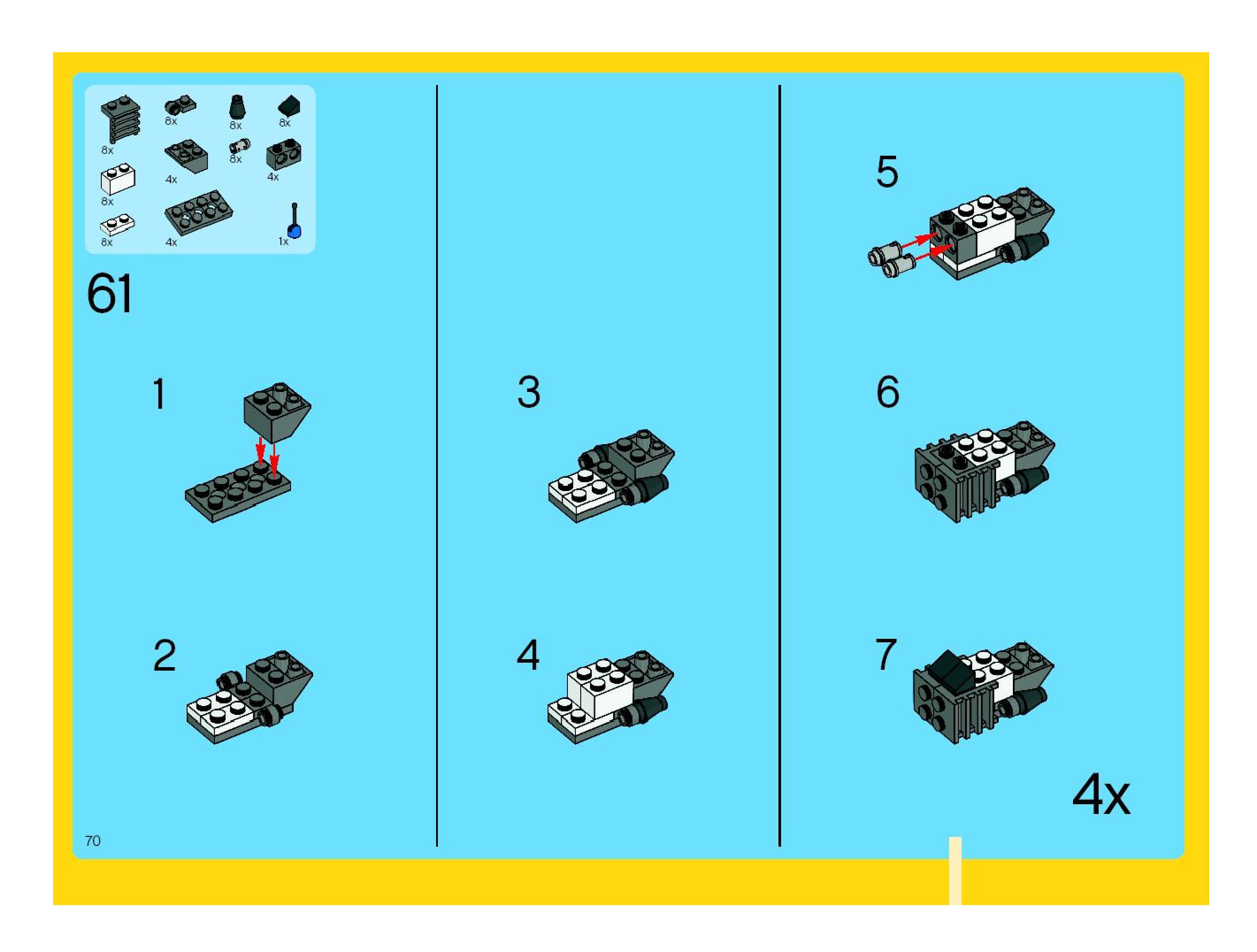 8x
8x
8x
8x
4x
8x
4x
8x
8x
4x
1x

61

1

2

3

4

5

6

7

4x

70