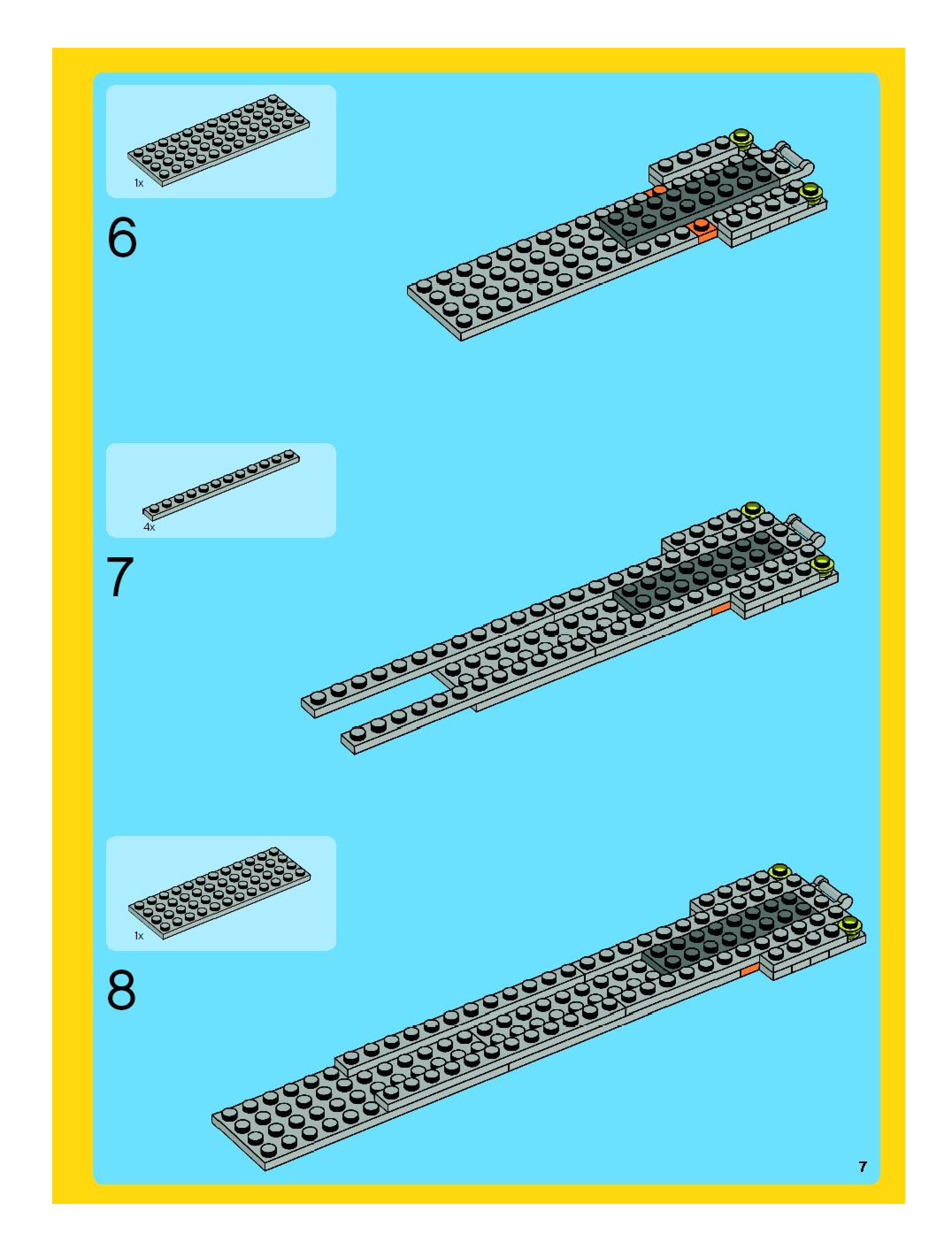 1x

6

4x

7

1x

8

7