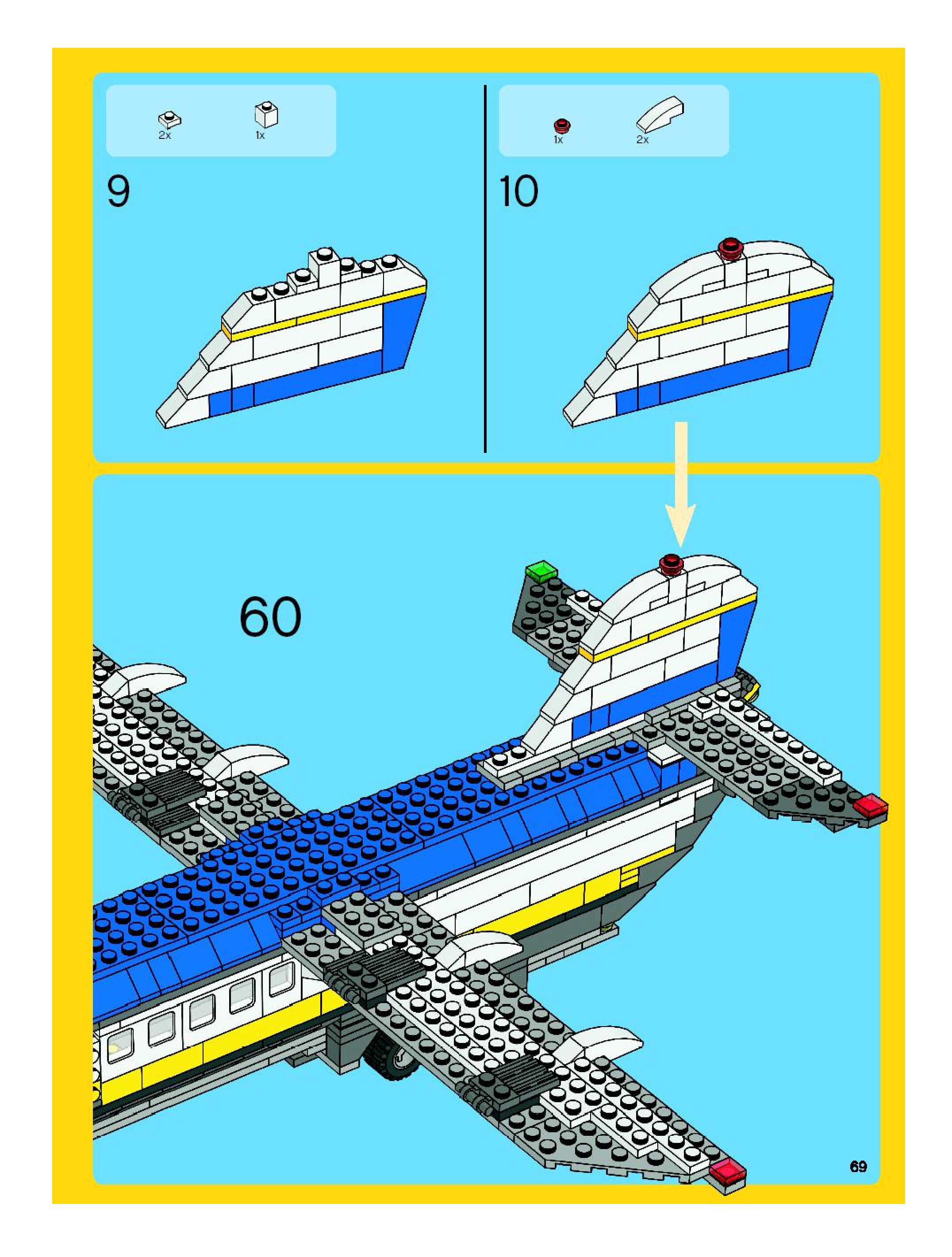 2x 1x

9

1x 2x

10

60

69