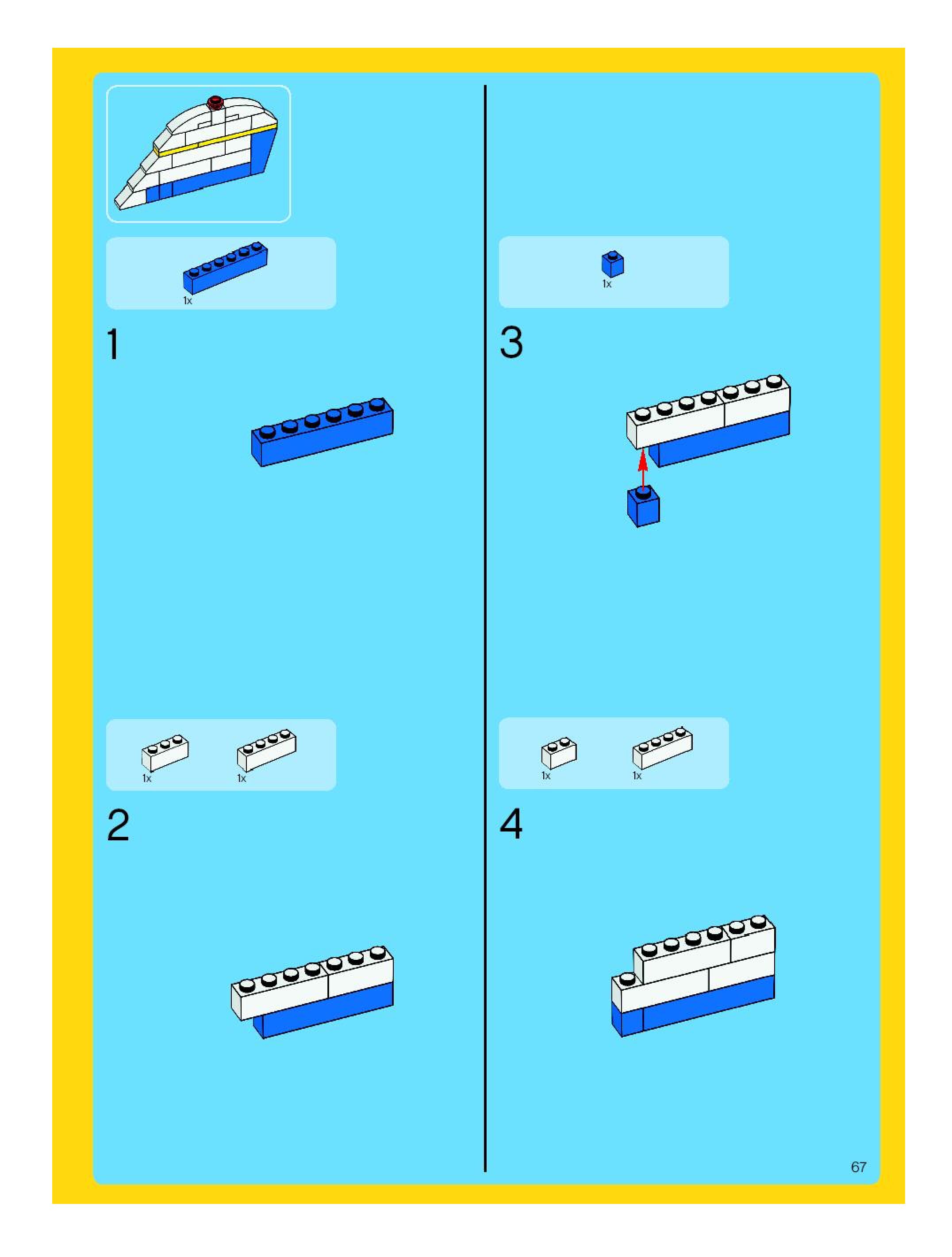 1x

1

1x 1x

2

1x

3

1x 1x

4

67