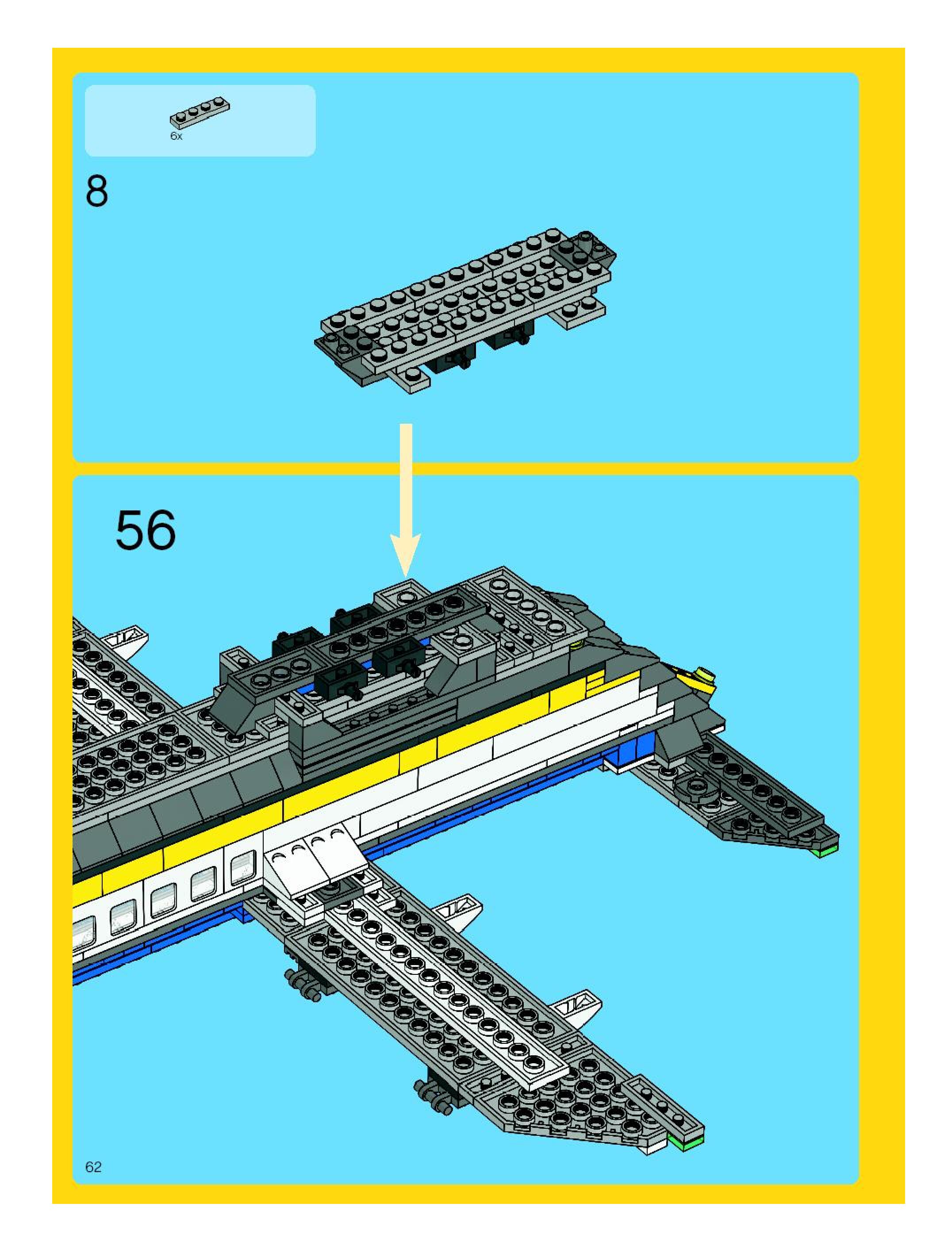 6x

8

56

62