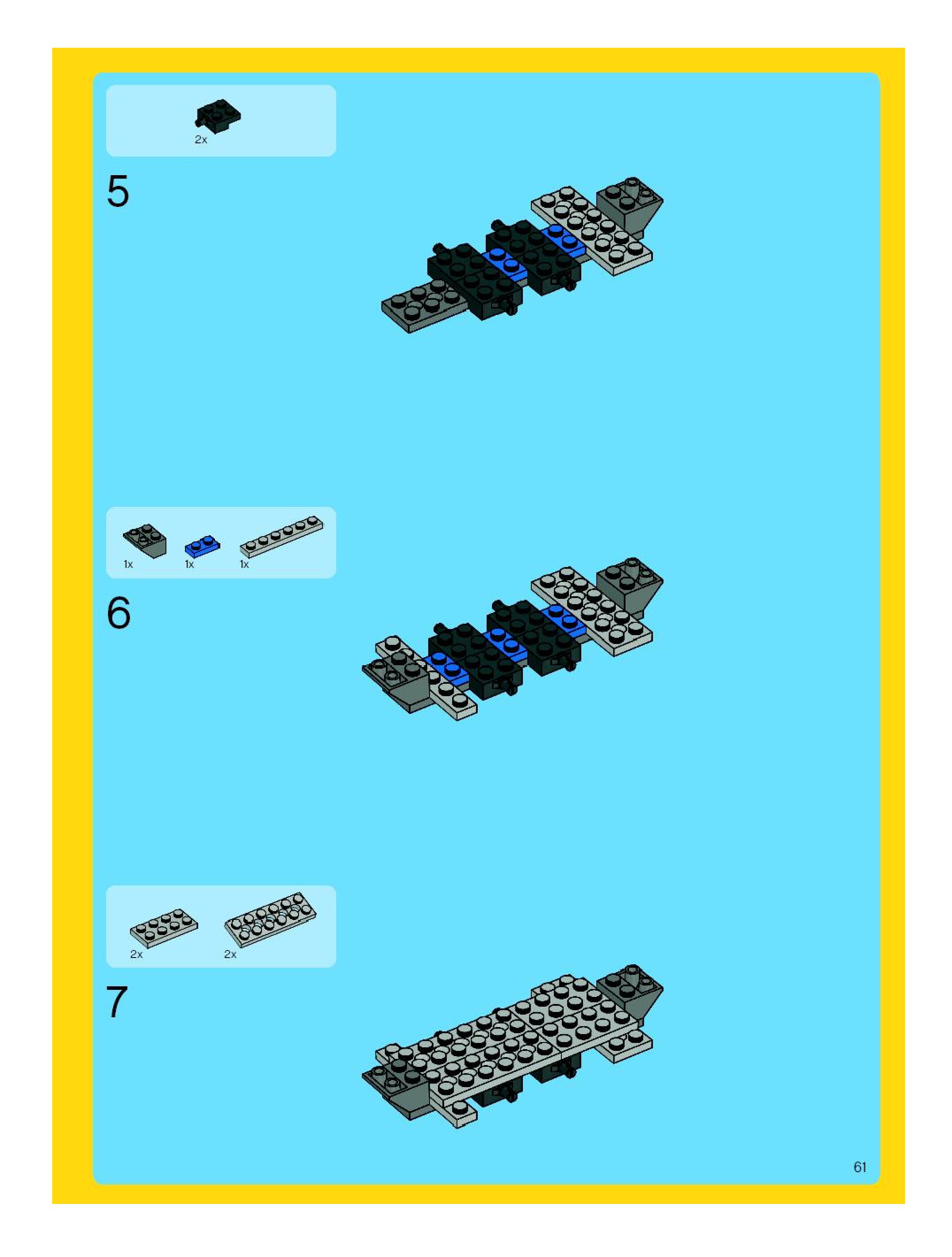 2x

5

1x 1x 1x

6

2x 2x

7

61