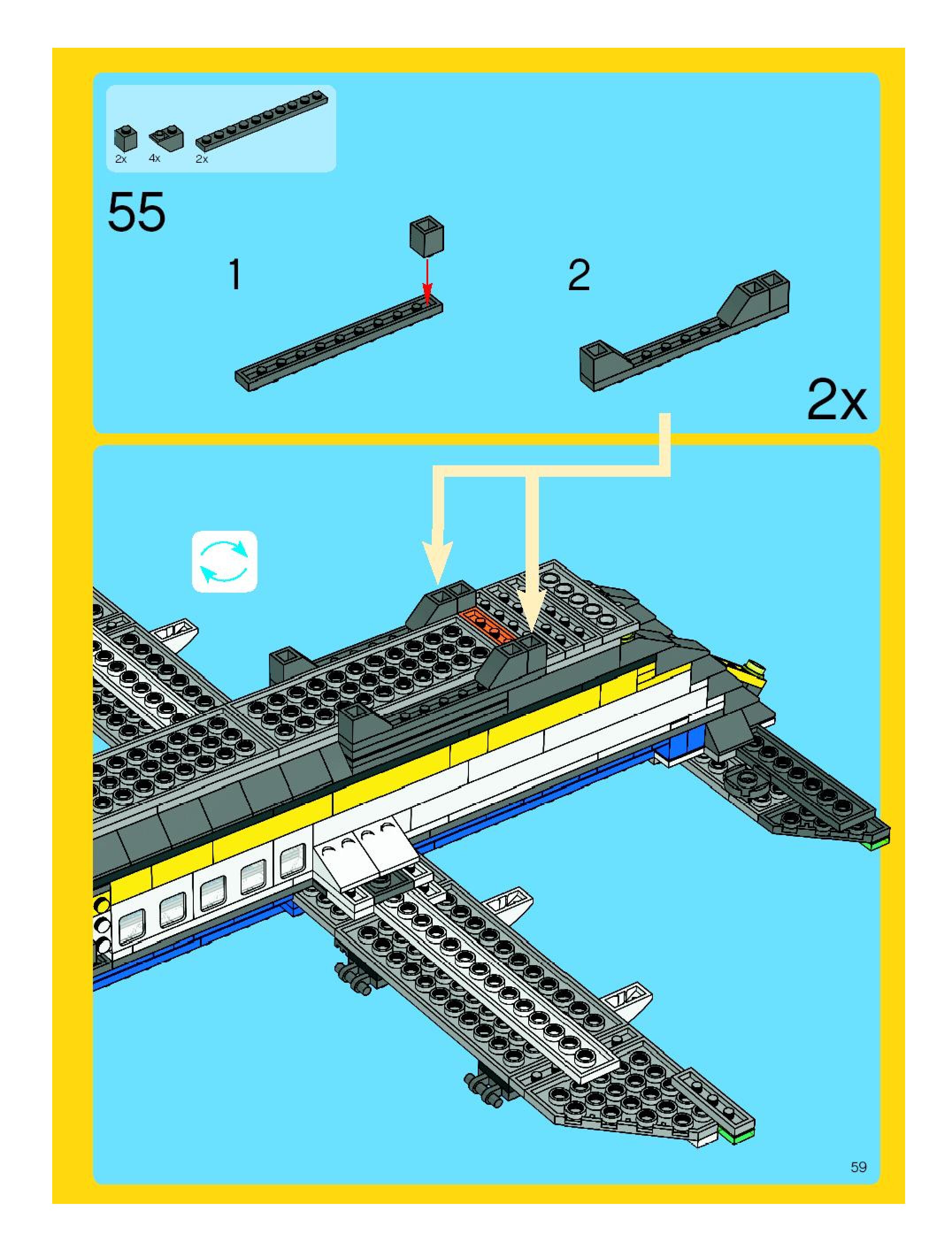 2x 4x 2x

55

1

2

2x

59