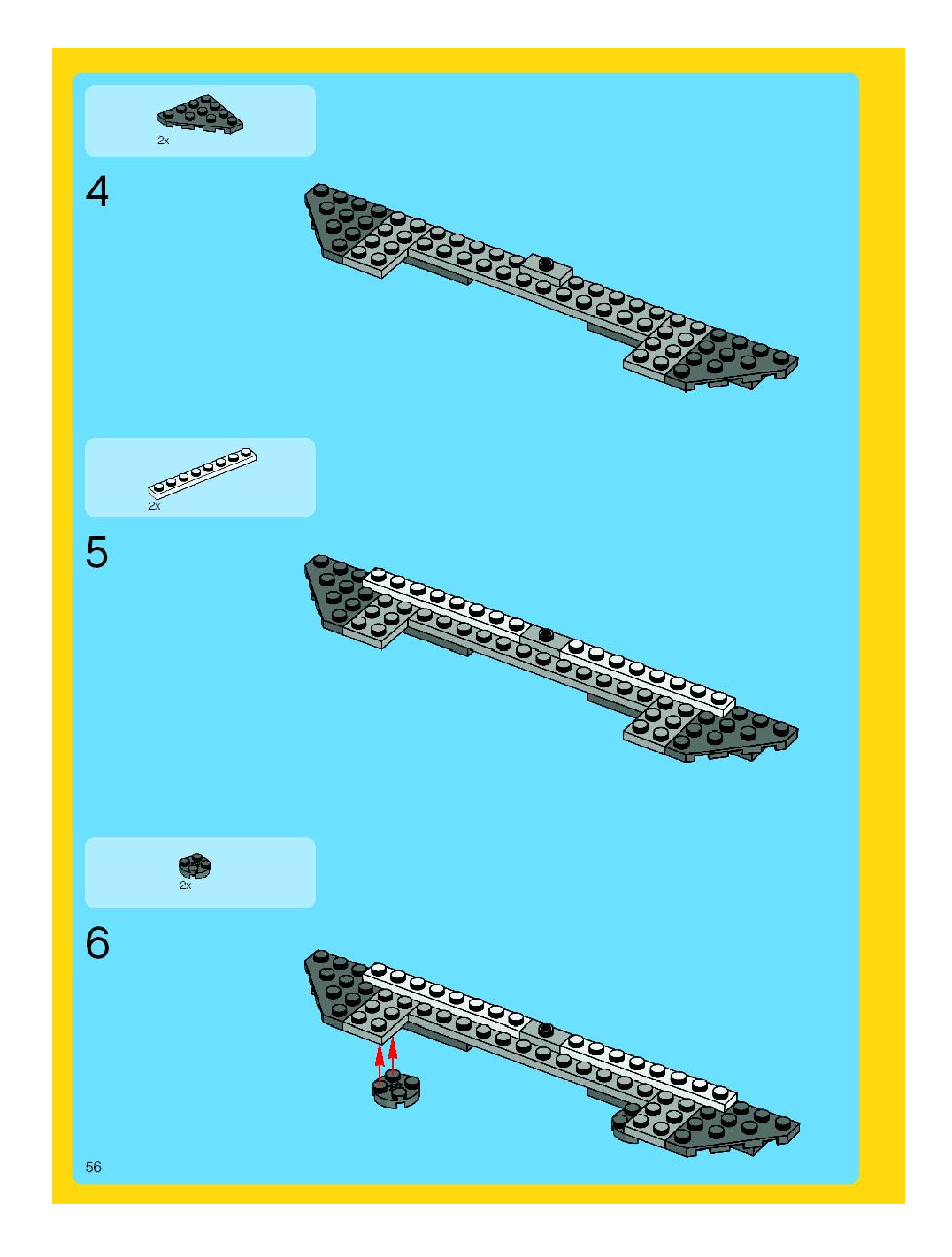 2x

4

2x

5

2x

6

56