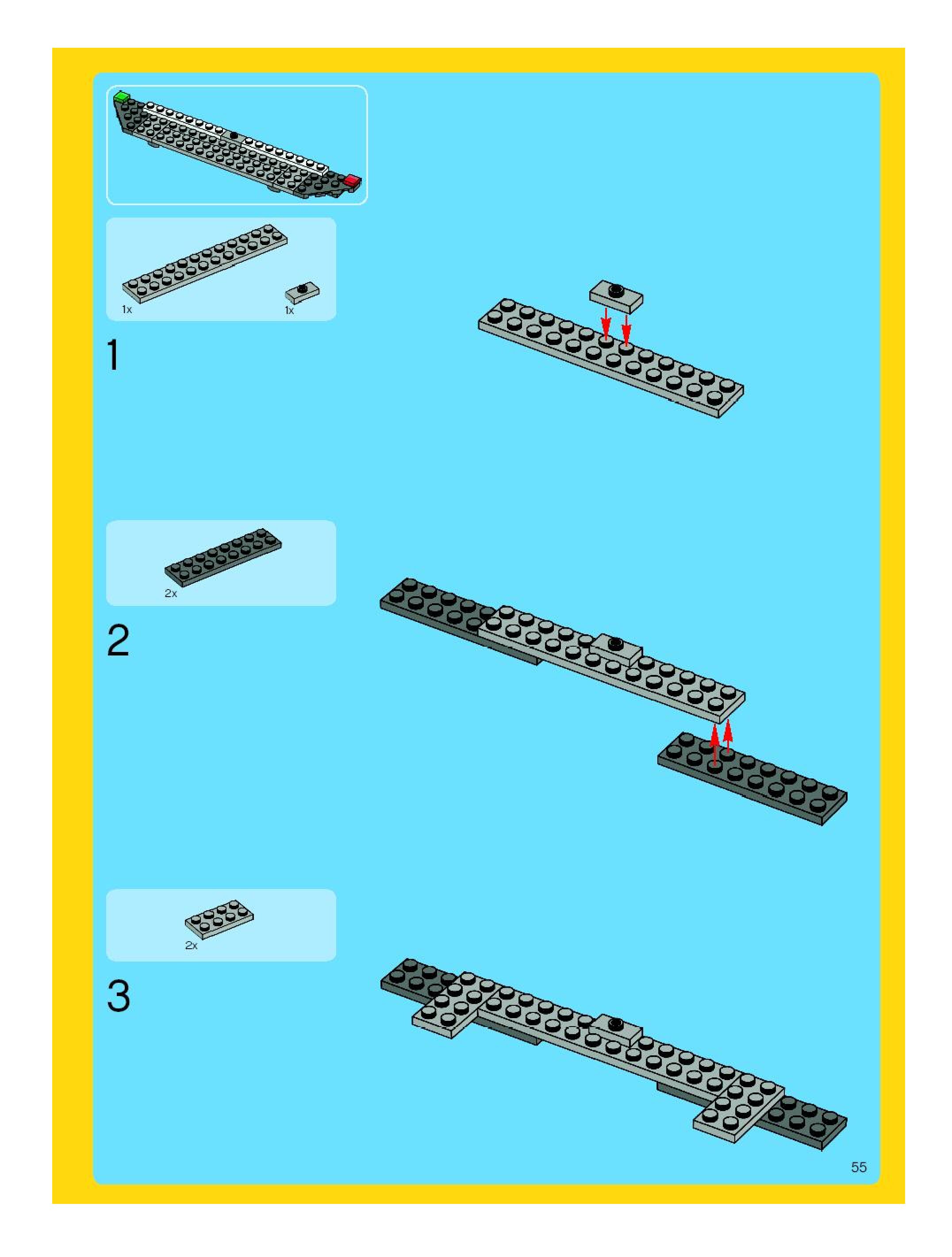 1x

1x

1

2x

2

2x

3

55