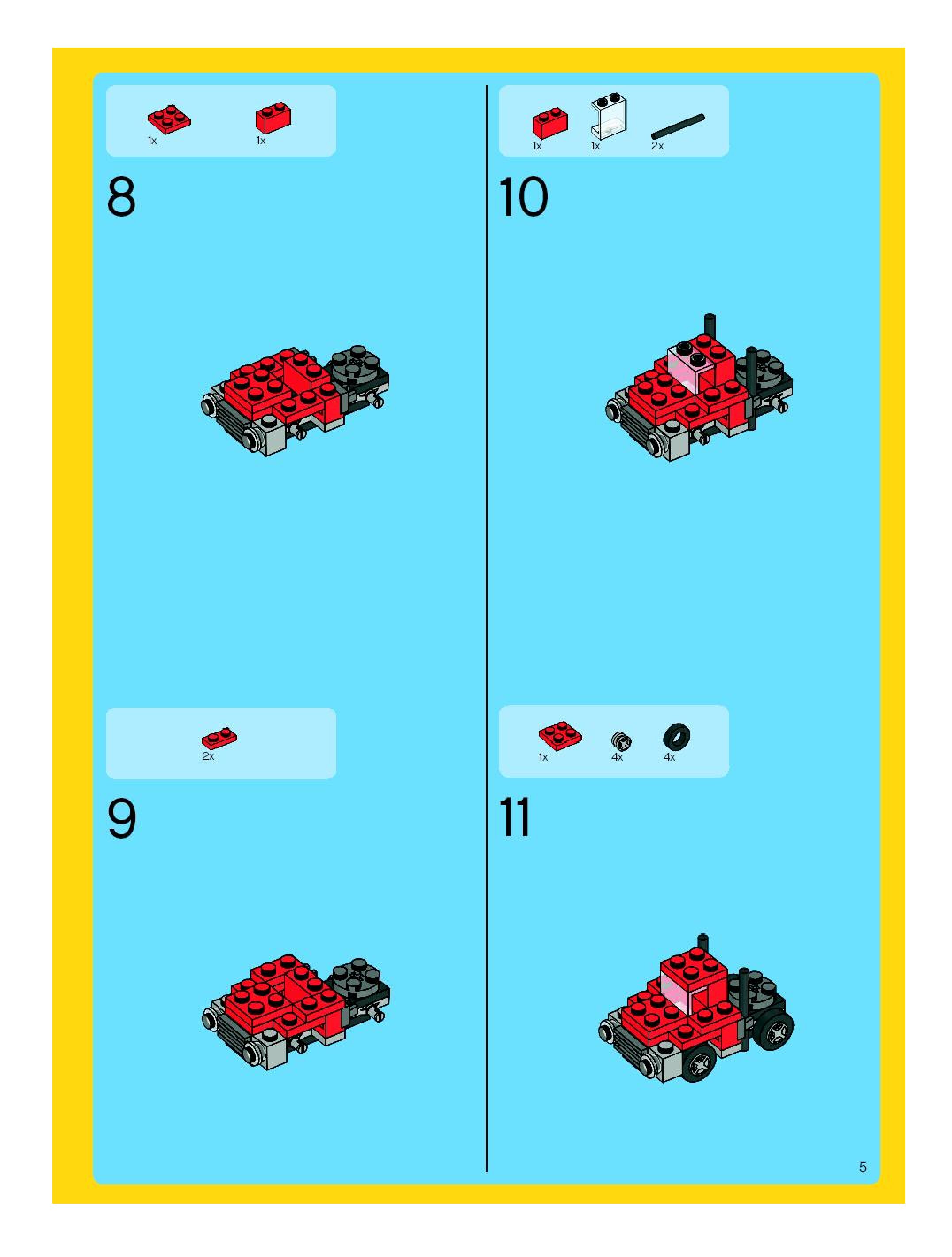 1x 1x

8

2x

9

1x 1x 2x

10

1x 4x 4x

11

5