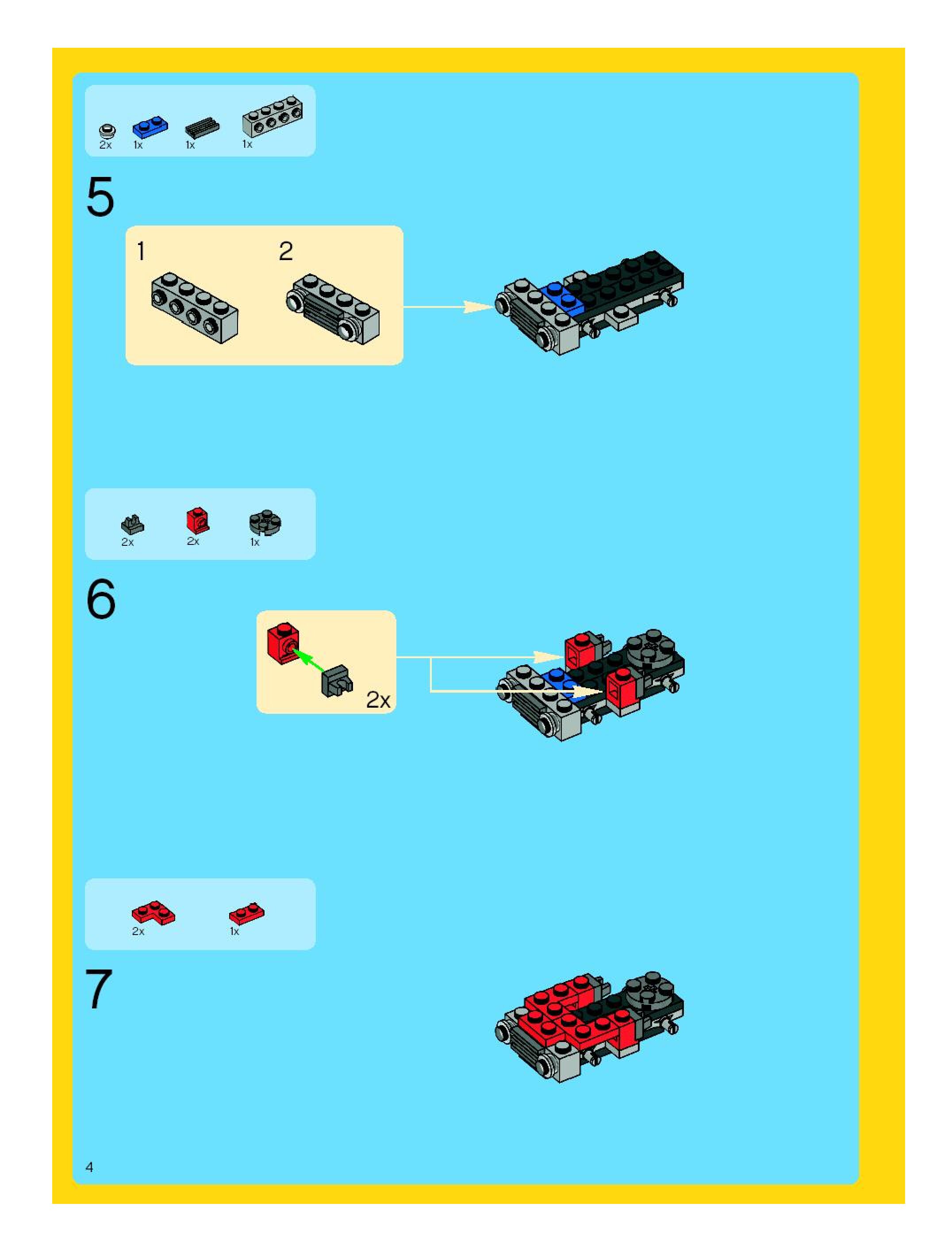 2x 1x 1x 1x

5

1

2

2x 2x 1x

6

2x

2x 1x

7

4