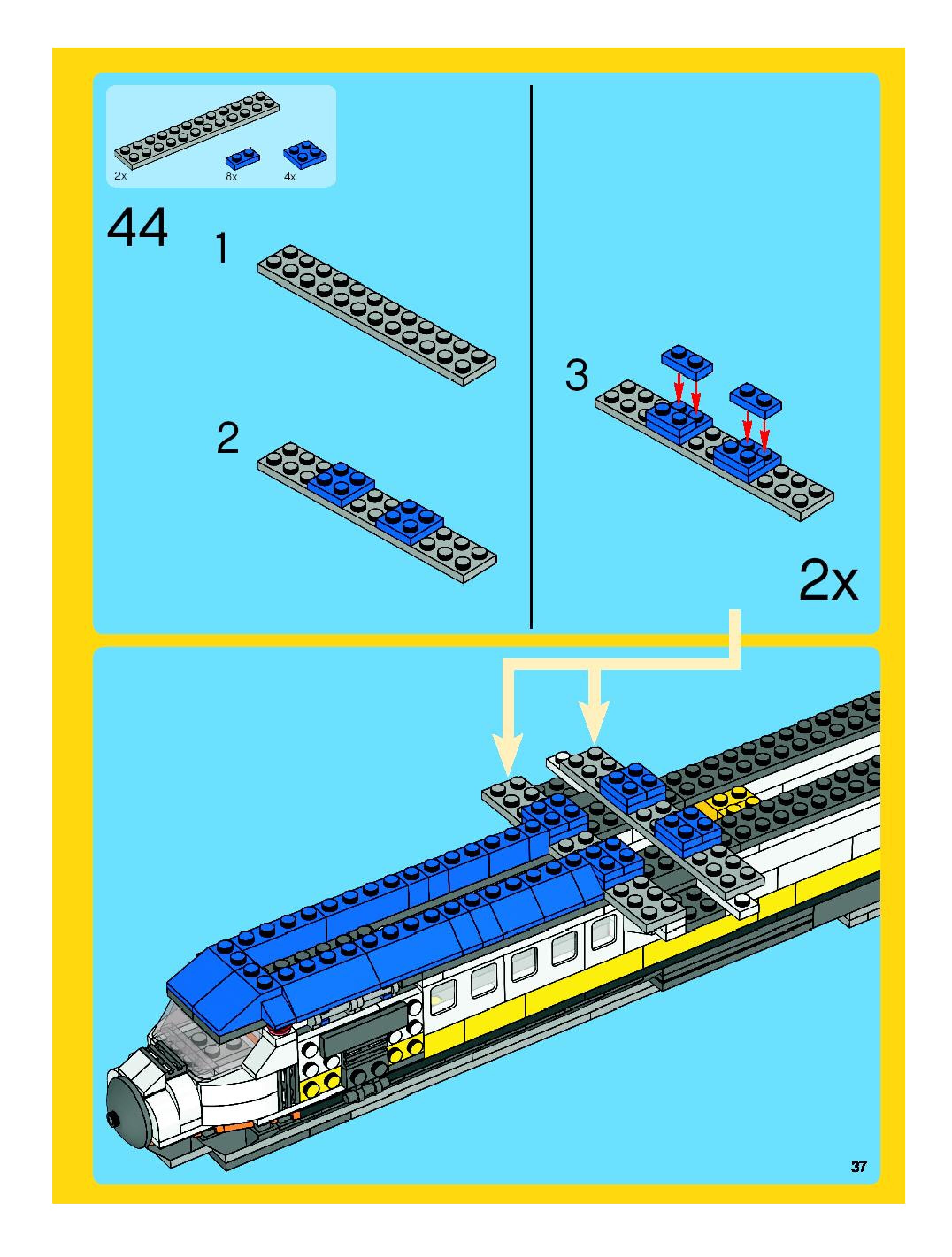 2x
8x
4x

44

1

2

3

2x

37