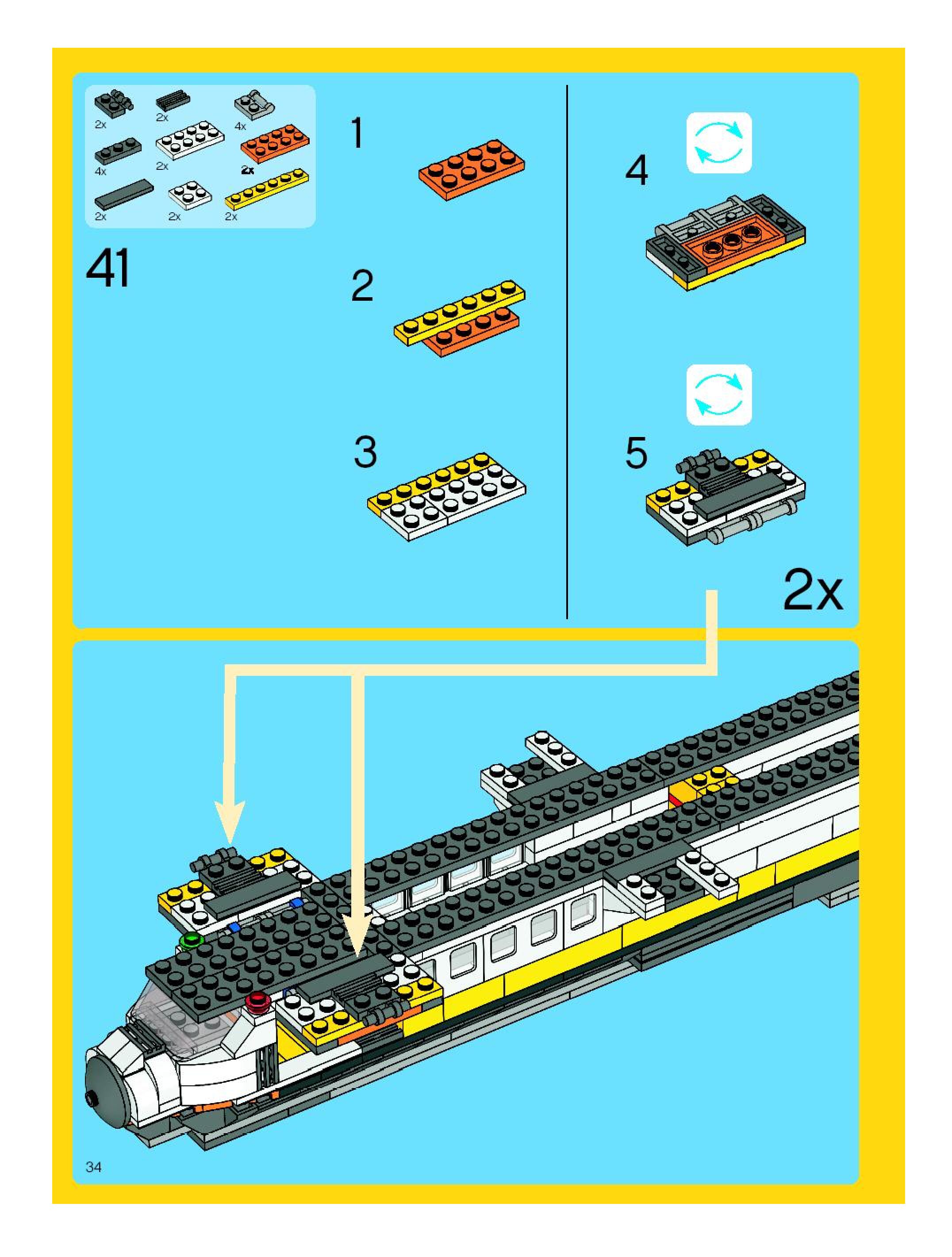 2x
2x
4x
4x
2x
2x
2x
2x
2x

41

1

2

3

4

5

2x

34