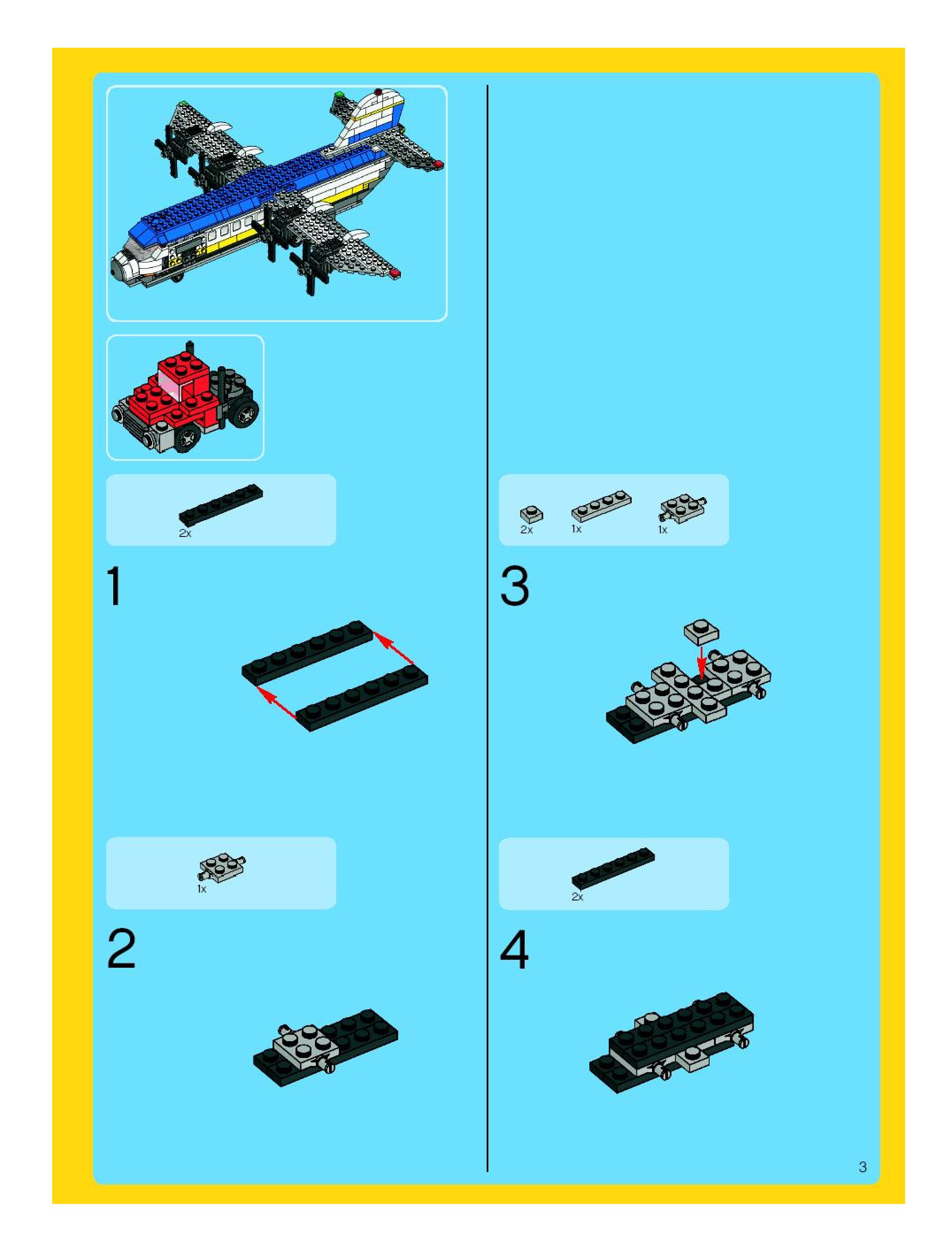 2x

1

1x

2

2x 1x 1x

3

2x

4

3