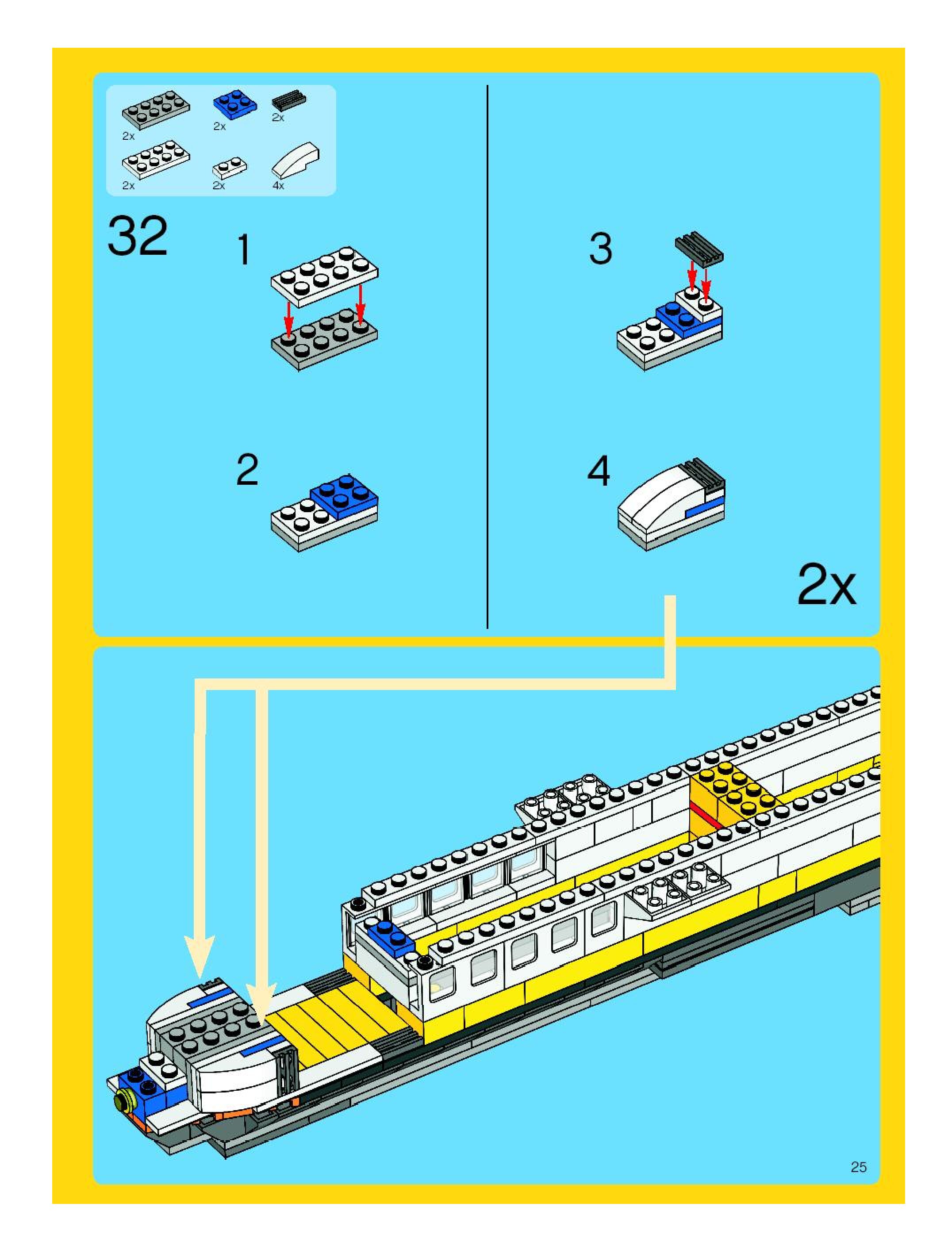 2x
2x
2x
2x
2x
4x

32

1

2

3

4

2x

25