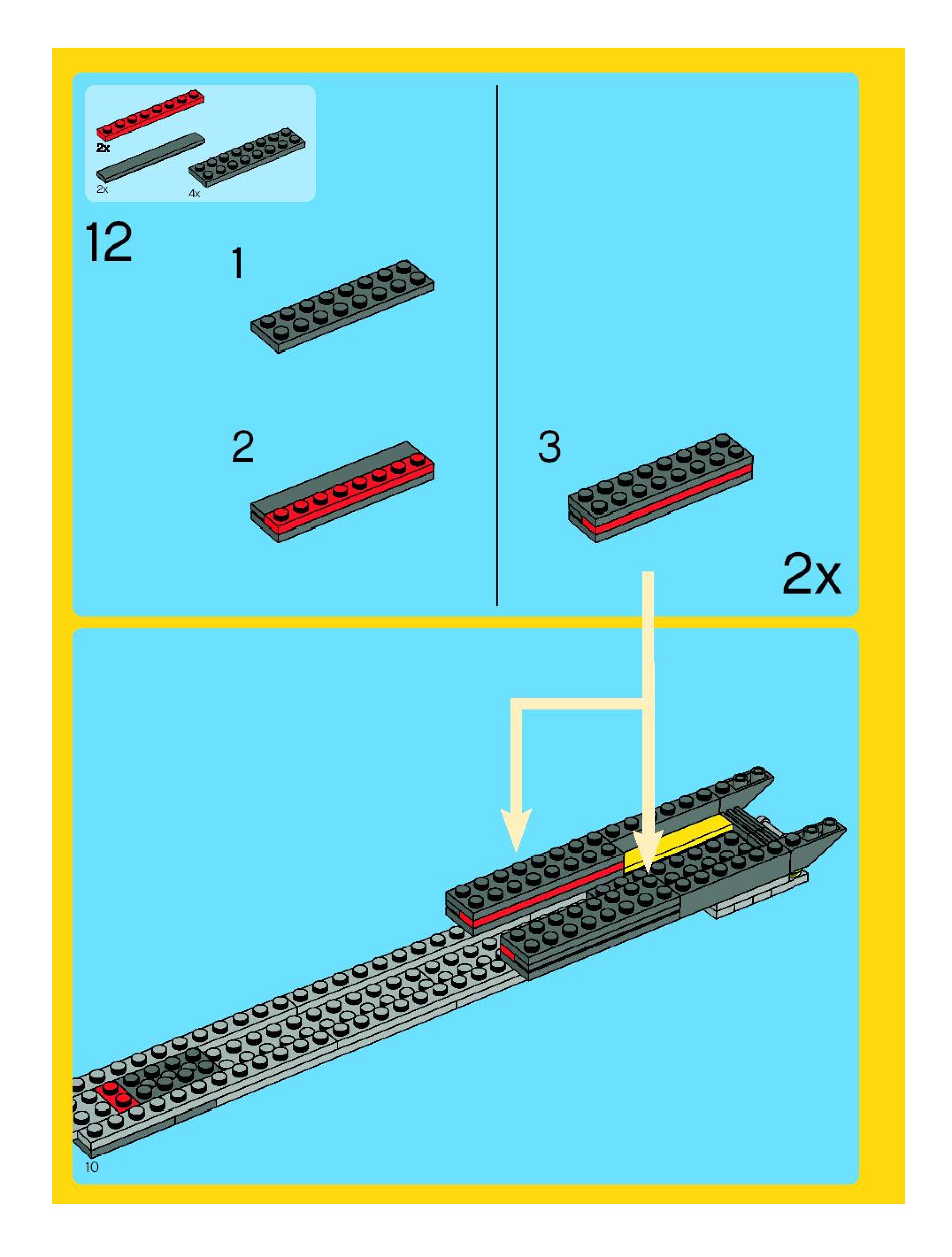 2x
2x
4x

12

1

2

3

2x

10