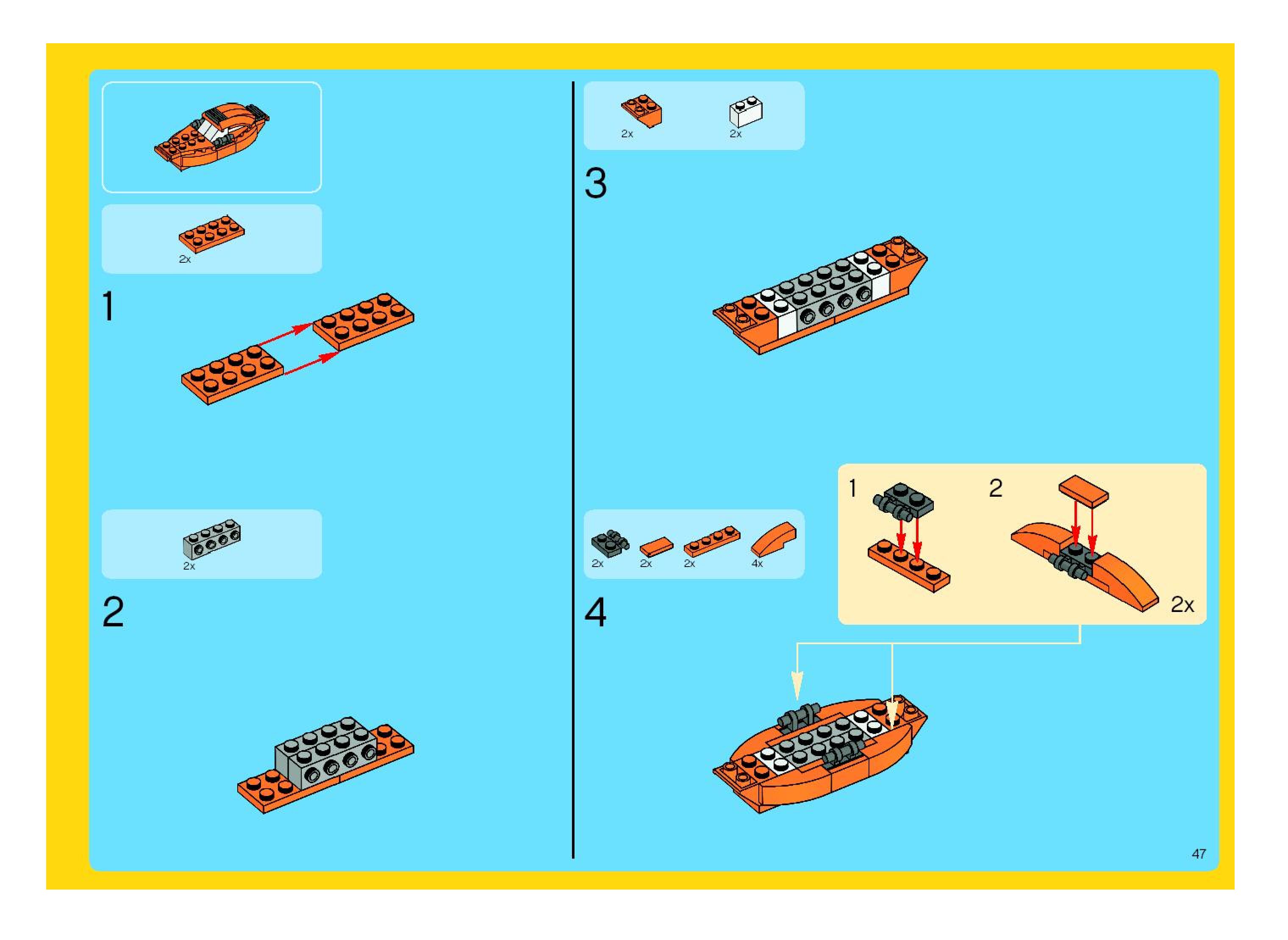 2x

1

2x

2

2x 2x

3

2x 2x 2x 4x

4

1 2

2x

47