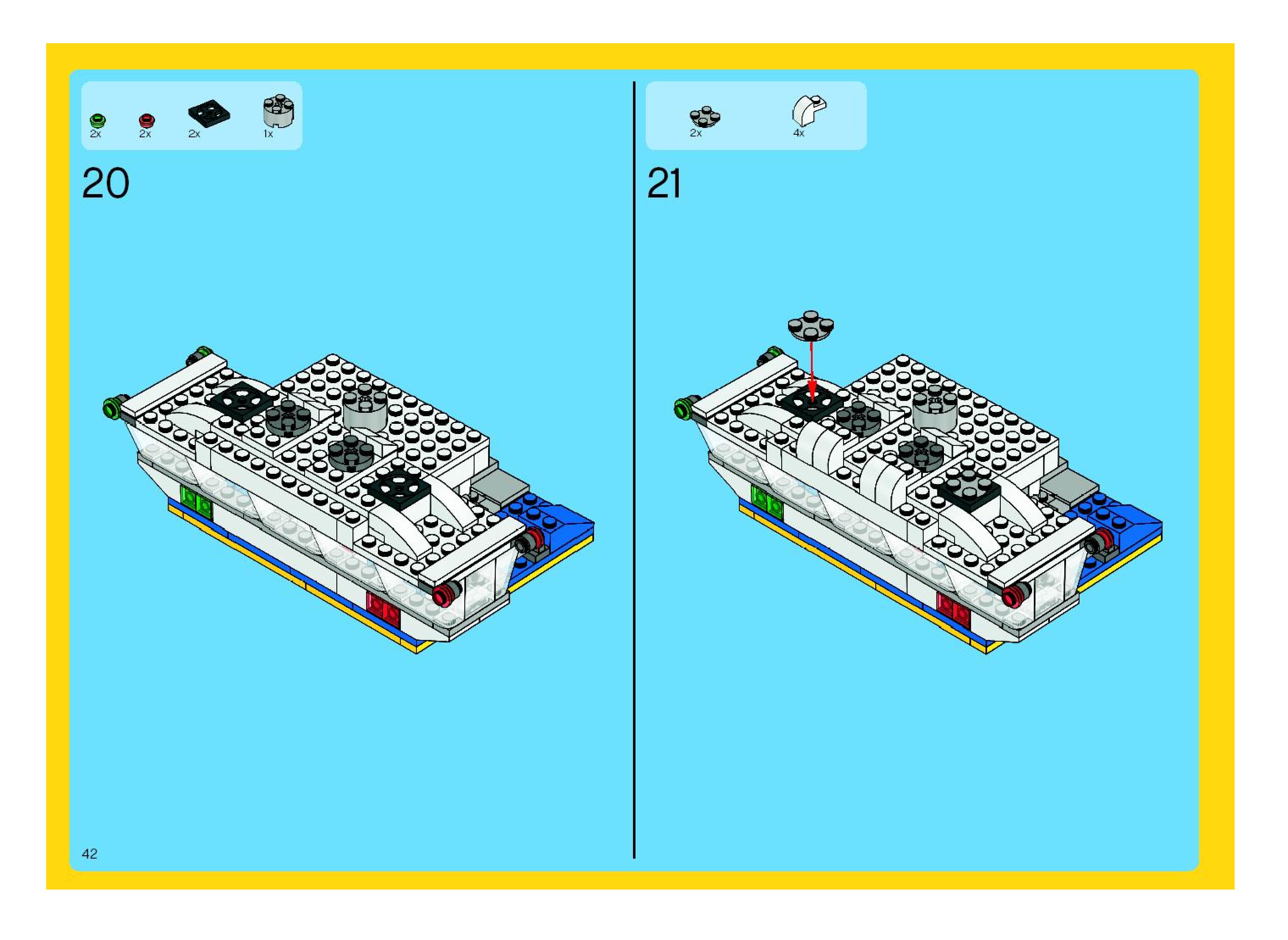 2x 2x 2x 1x

20

2x 4x

21

42