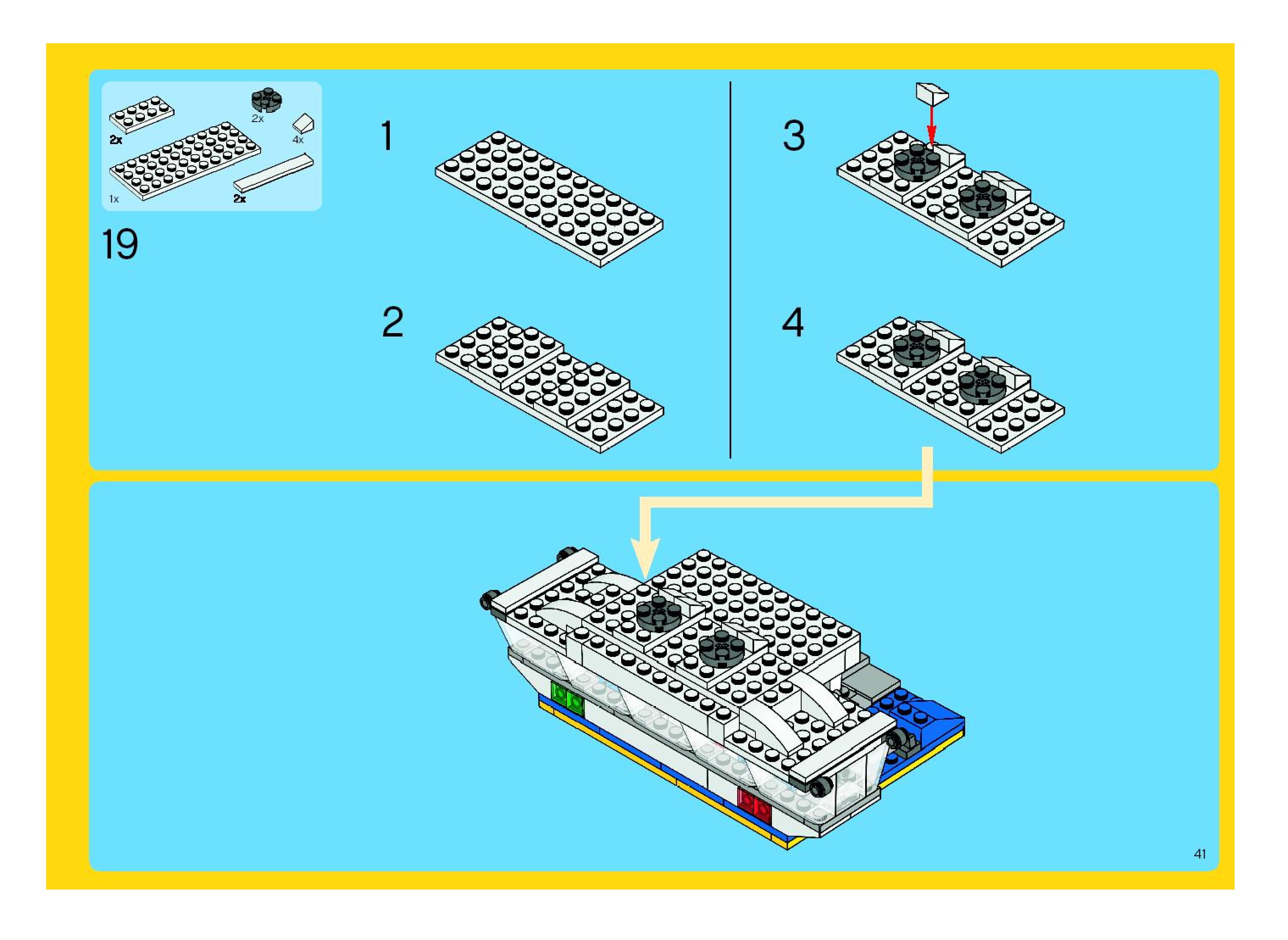 2x
2x
4x
1x
2x

19

1

2

3

4

41