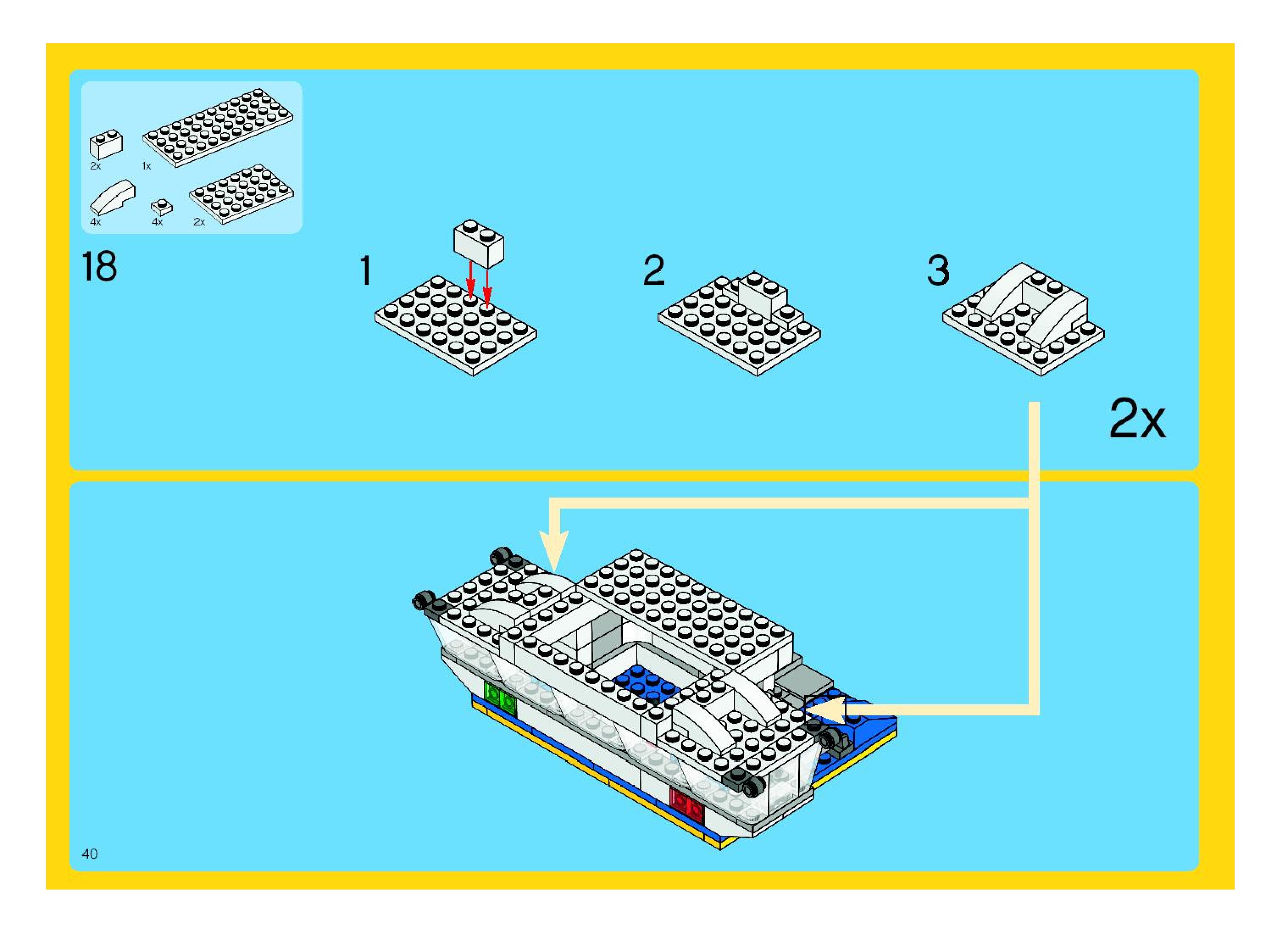 2x
1x
4x
4x
2x

18

1

2

3

2x

40