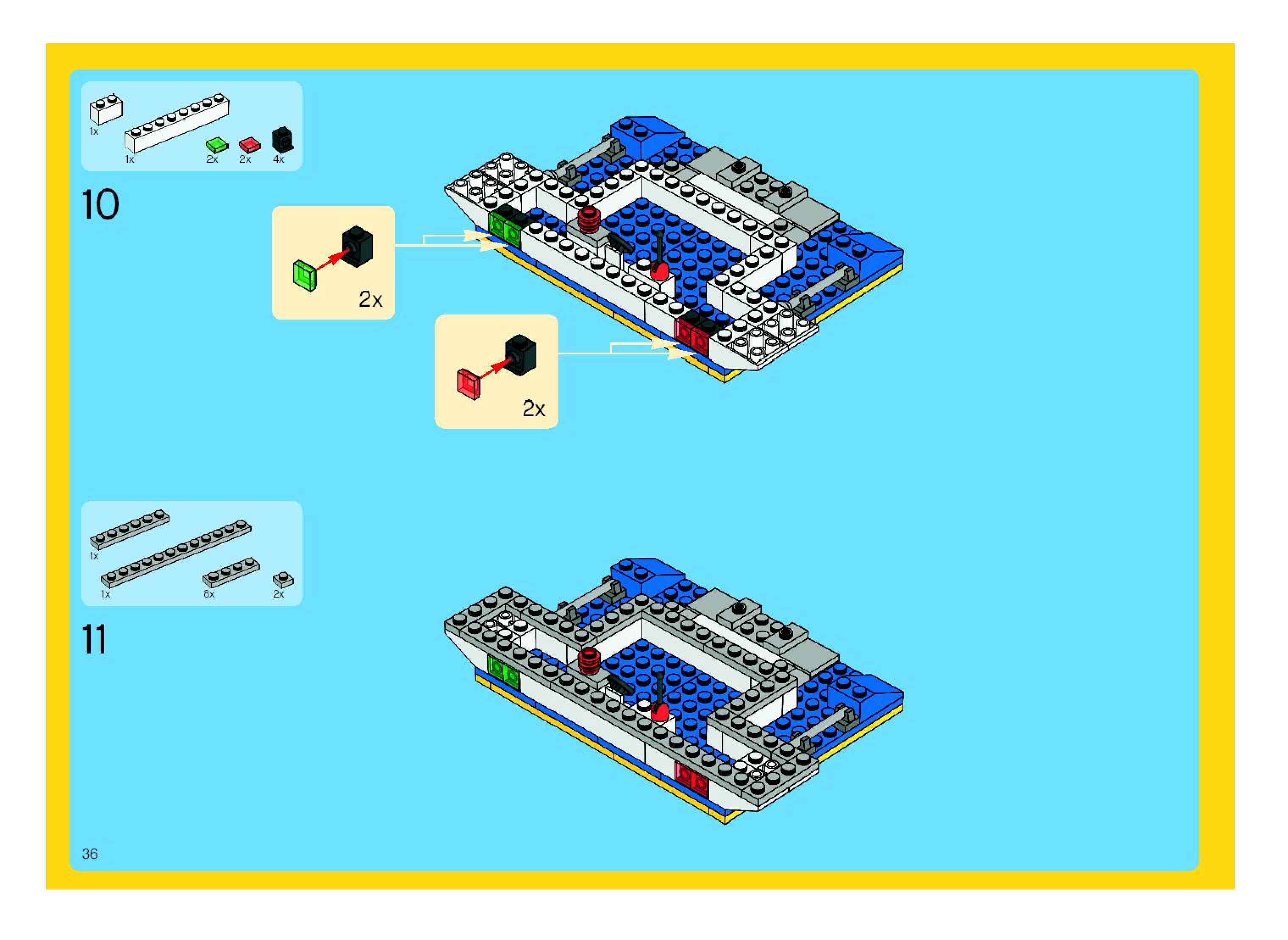 1x
1x
2x
2x
4x

10

2x

2x

1x
1x
8x
2x

11

36