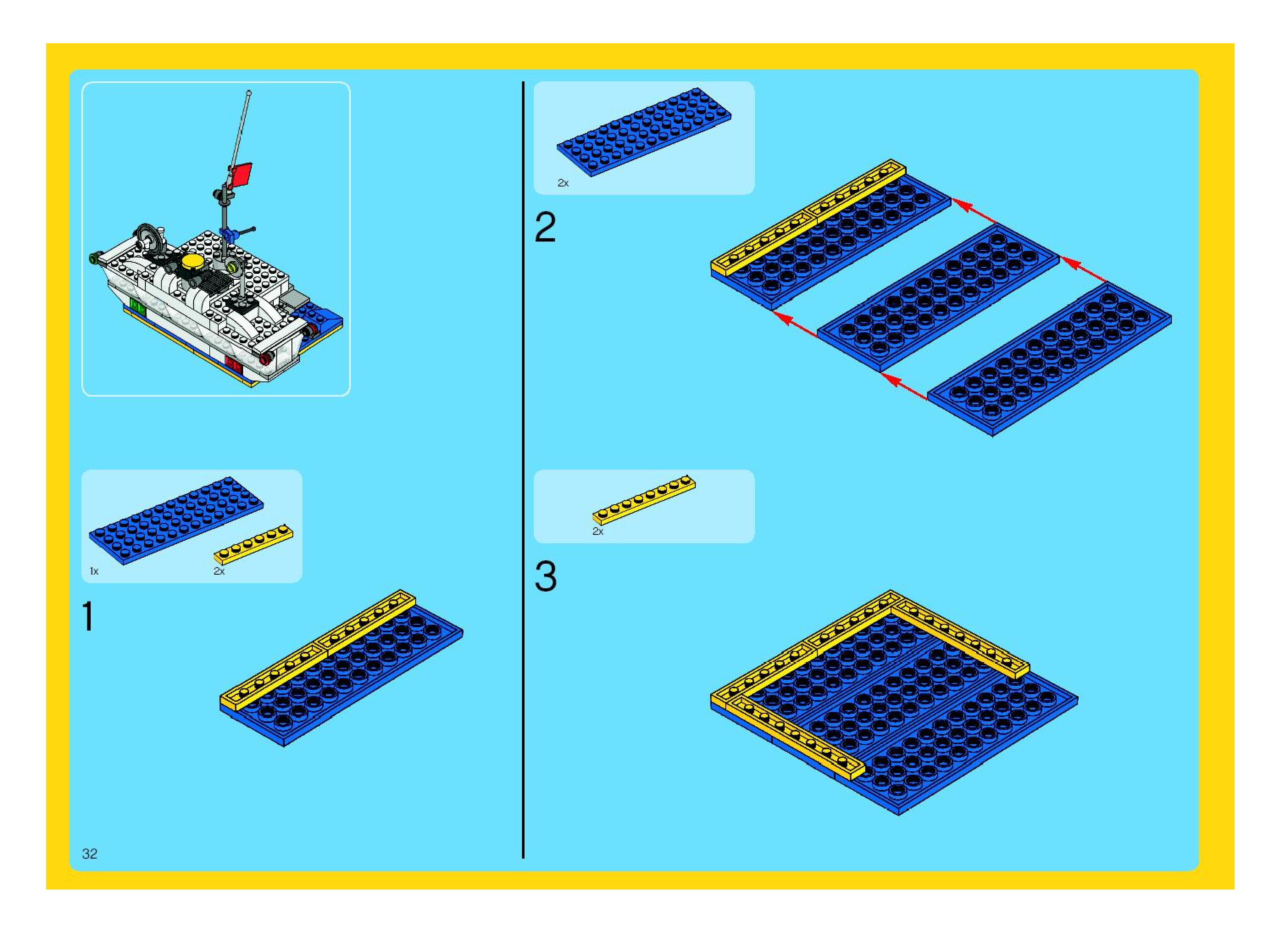 1x
2x

1

32

2x

2

2x

3