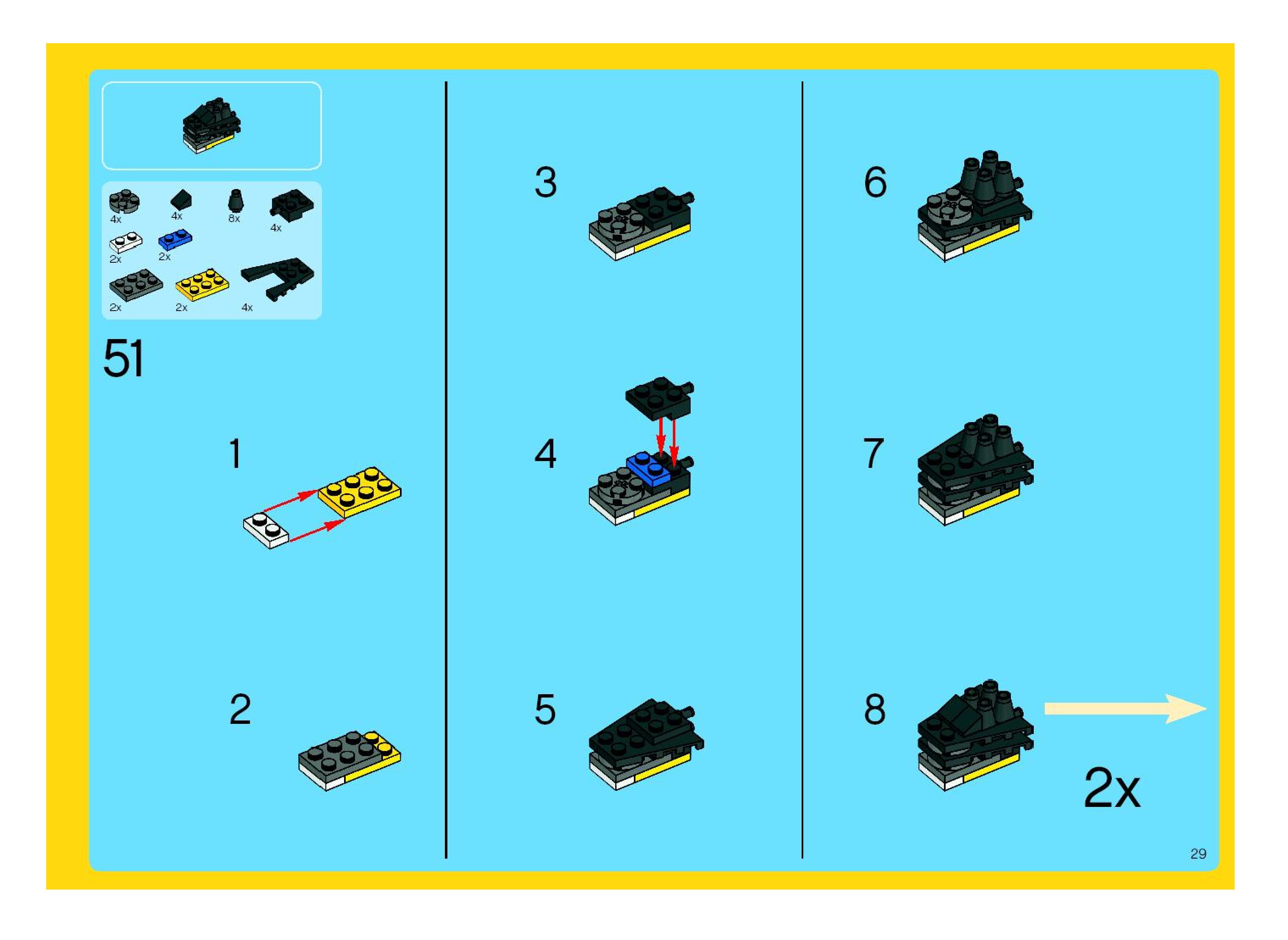 4x
4x
8x
4x
2x
2x
2x
2x
4x

51

1

2

3

4

5

6

7

8

2x

29