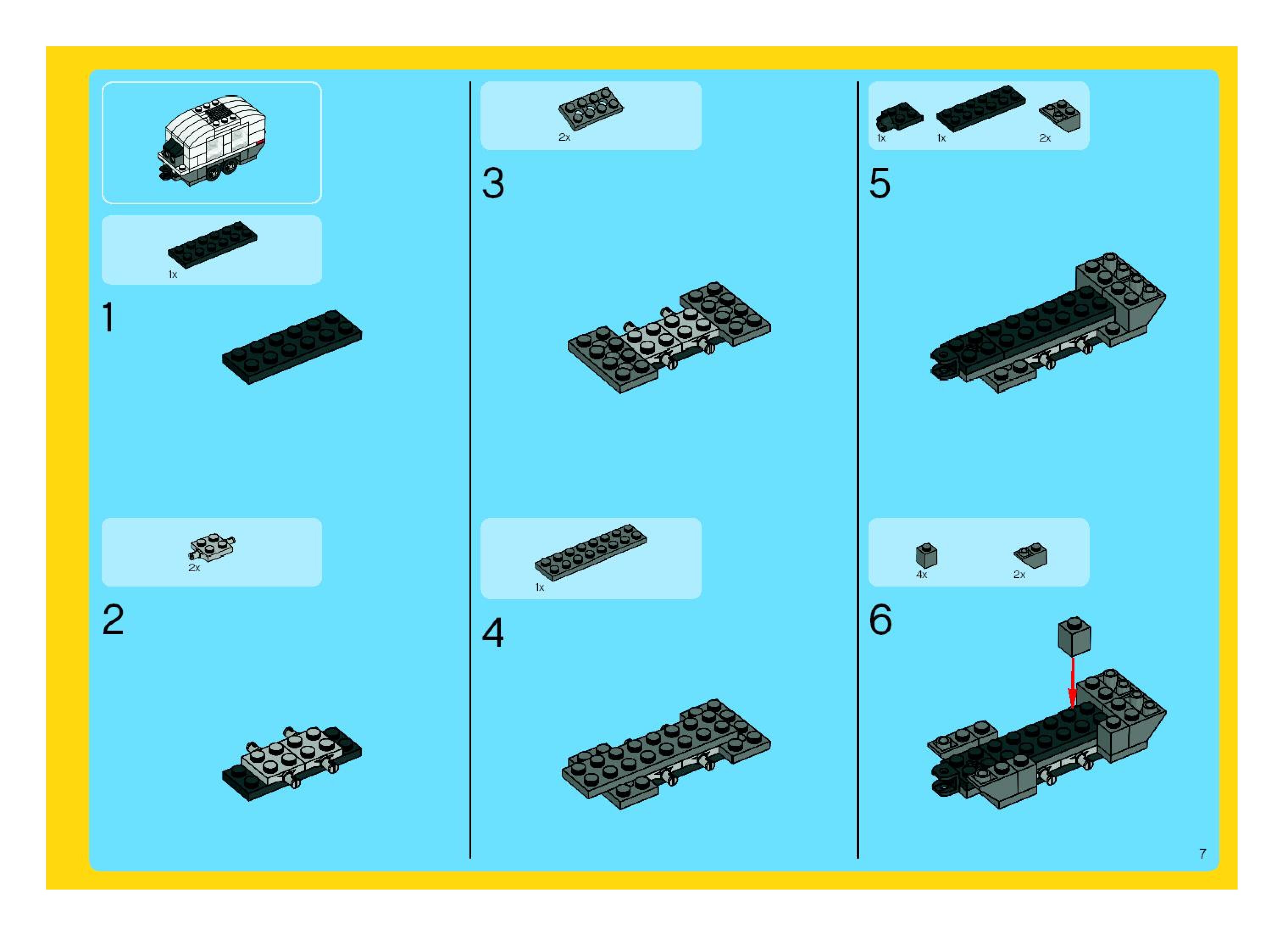 1x

1

2x

2

2x

3

1x

4

1x 1x 2x

5

4x 2x

6

7