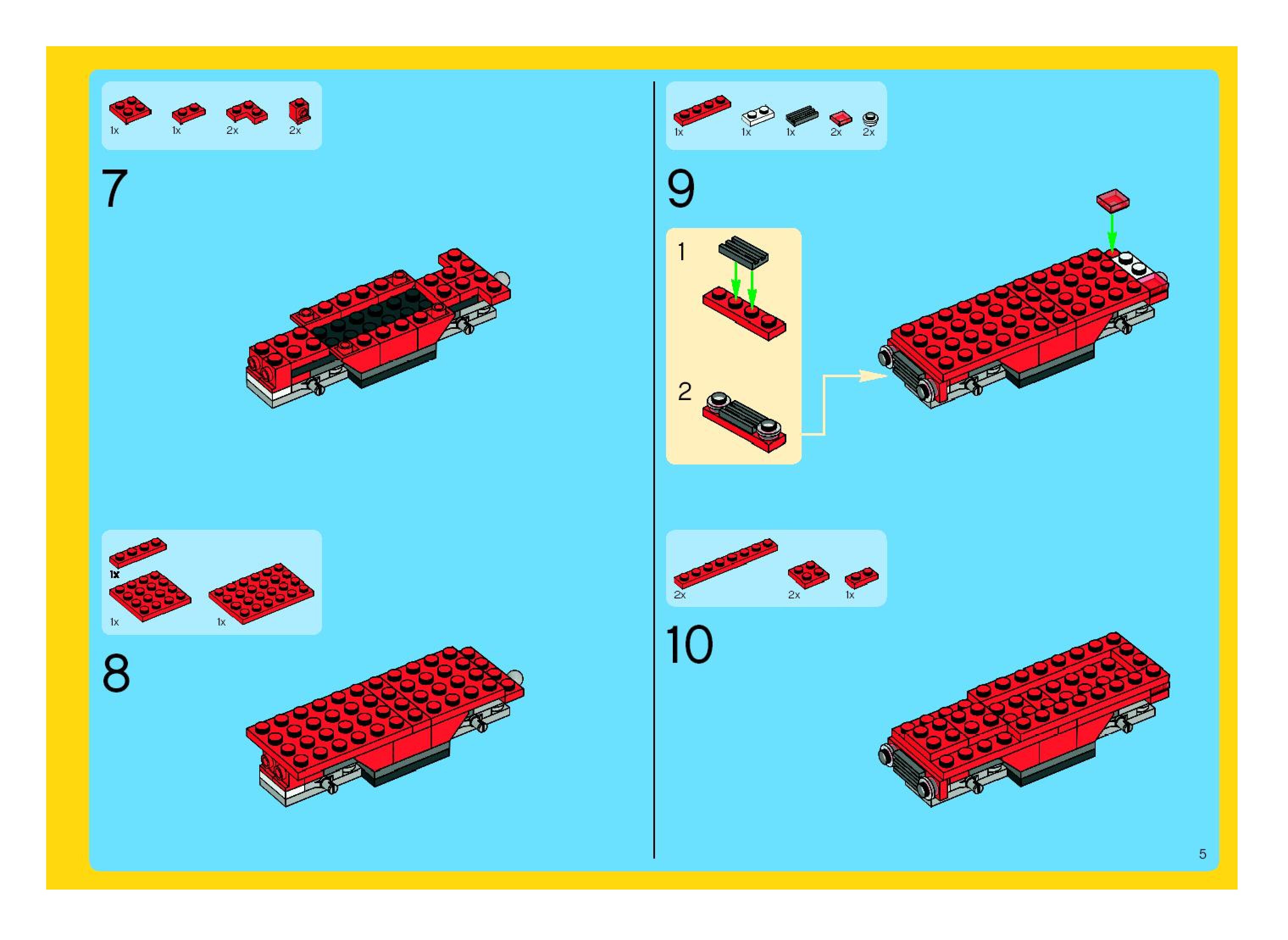 1x 1x 2x 2x

7

1x 1x 1x

8

1x 1x 1x 2x 2x

9

1

2

2x 2x 1x

10

5