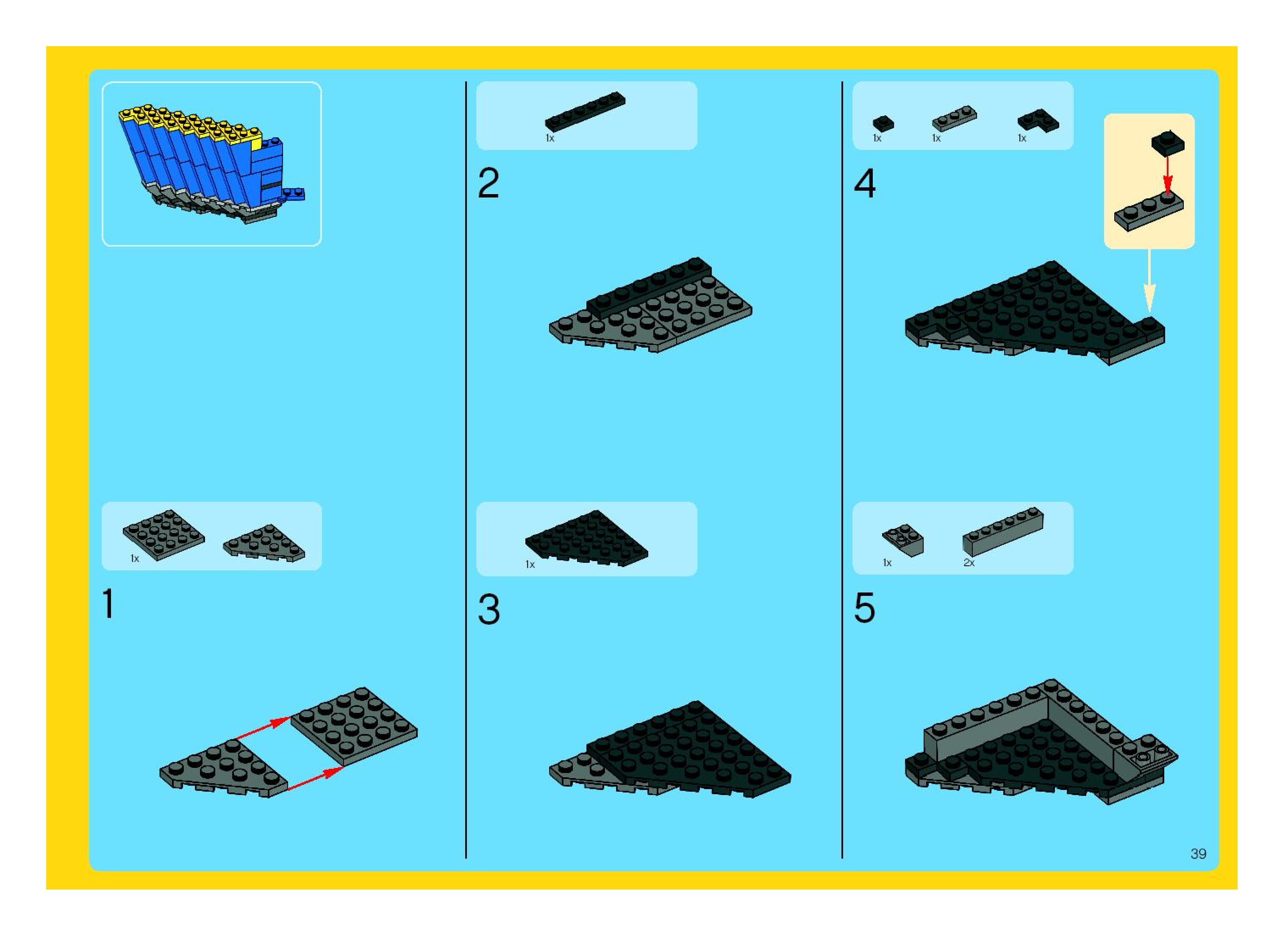 1x

1

1x

2

1x

3

1x 1x 1x

4

1x 2x

5

39