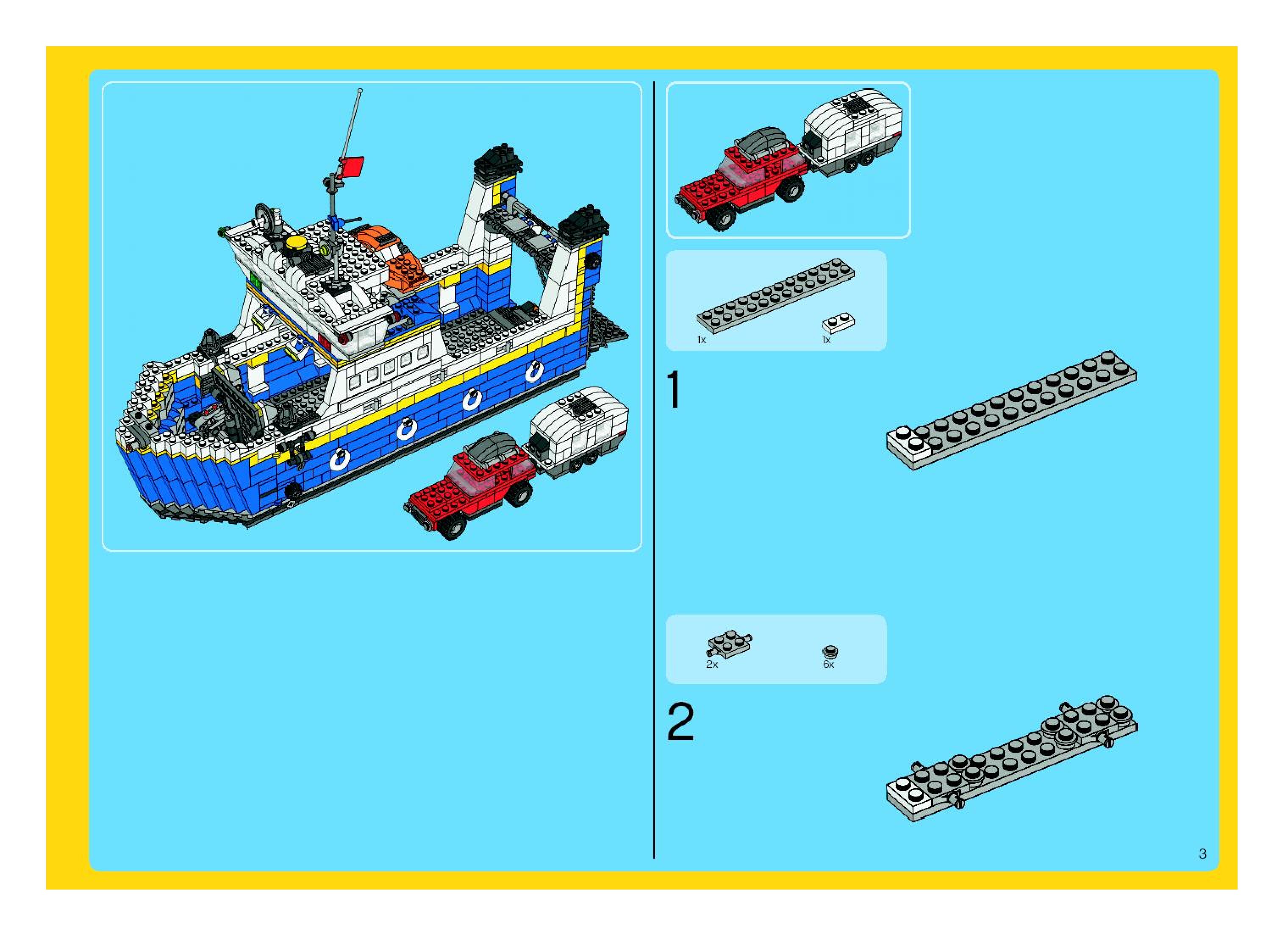 1x
1x

1

2x
6x

2

3