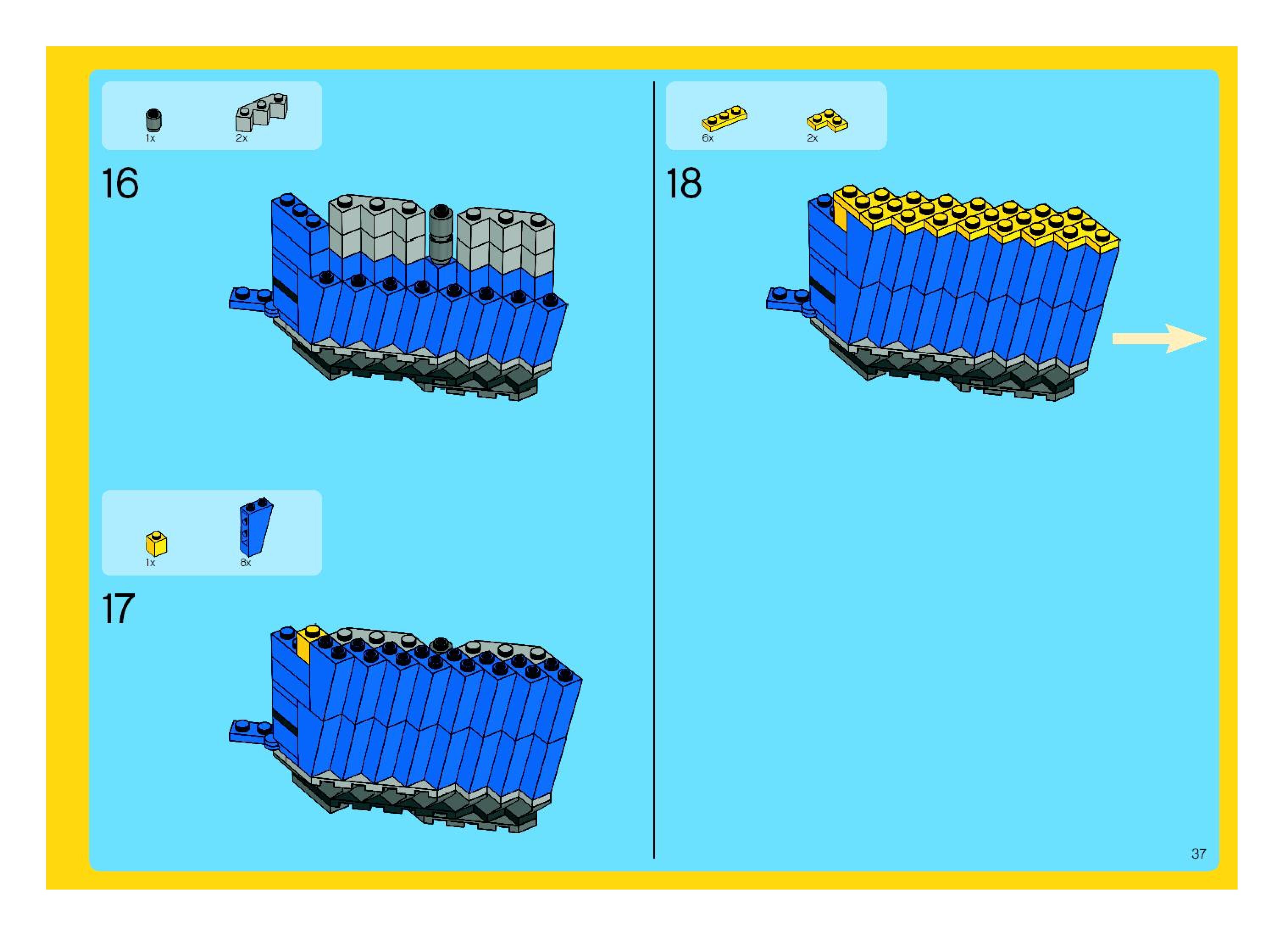 1x 2x

16

1x 8x

17

6x 2x

18

37