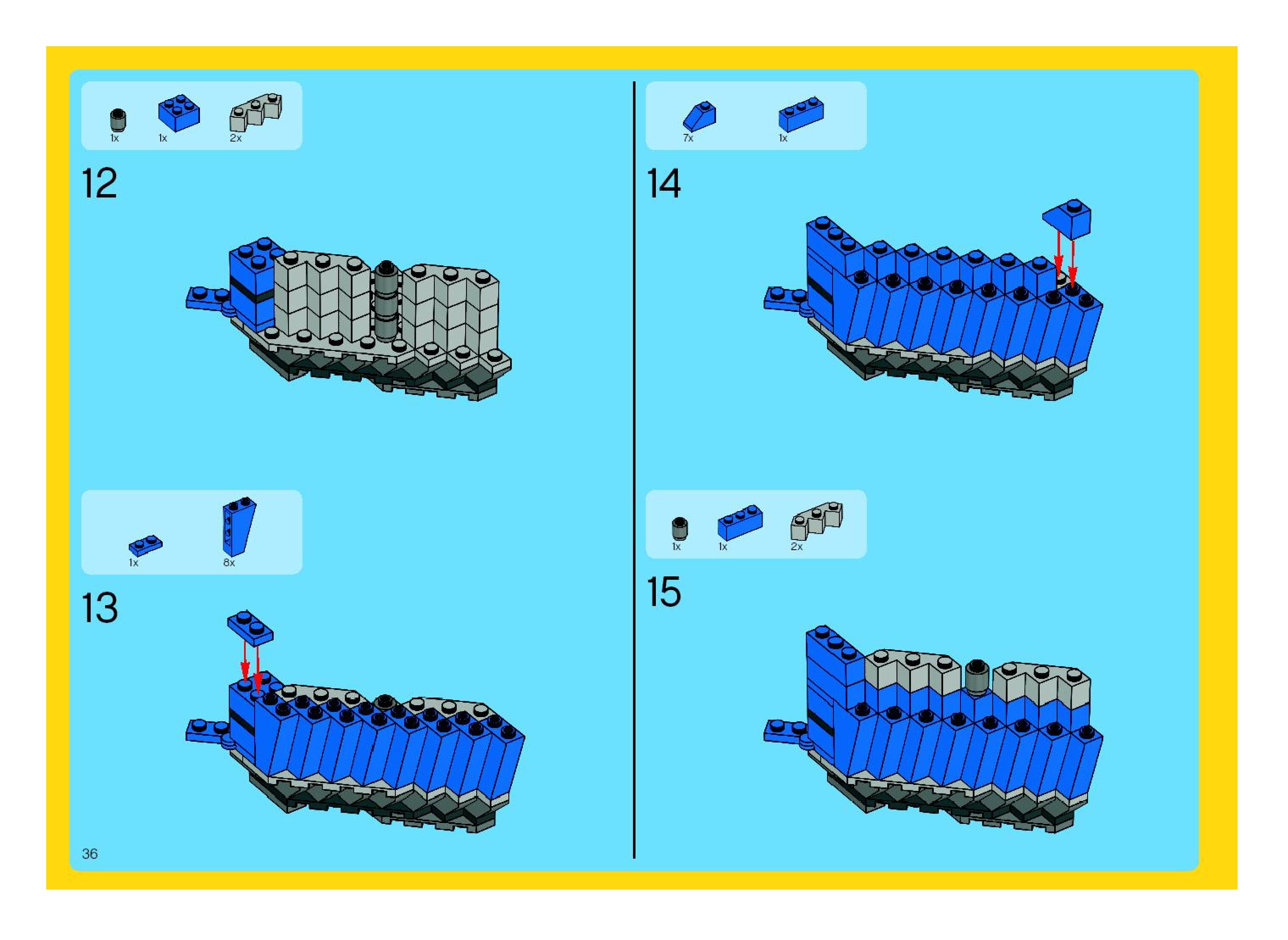 1x 1x 2x

12

1x 8x

13

7x 1x

14

1x 1x 2x

15

36