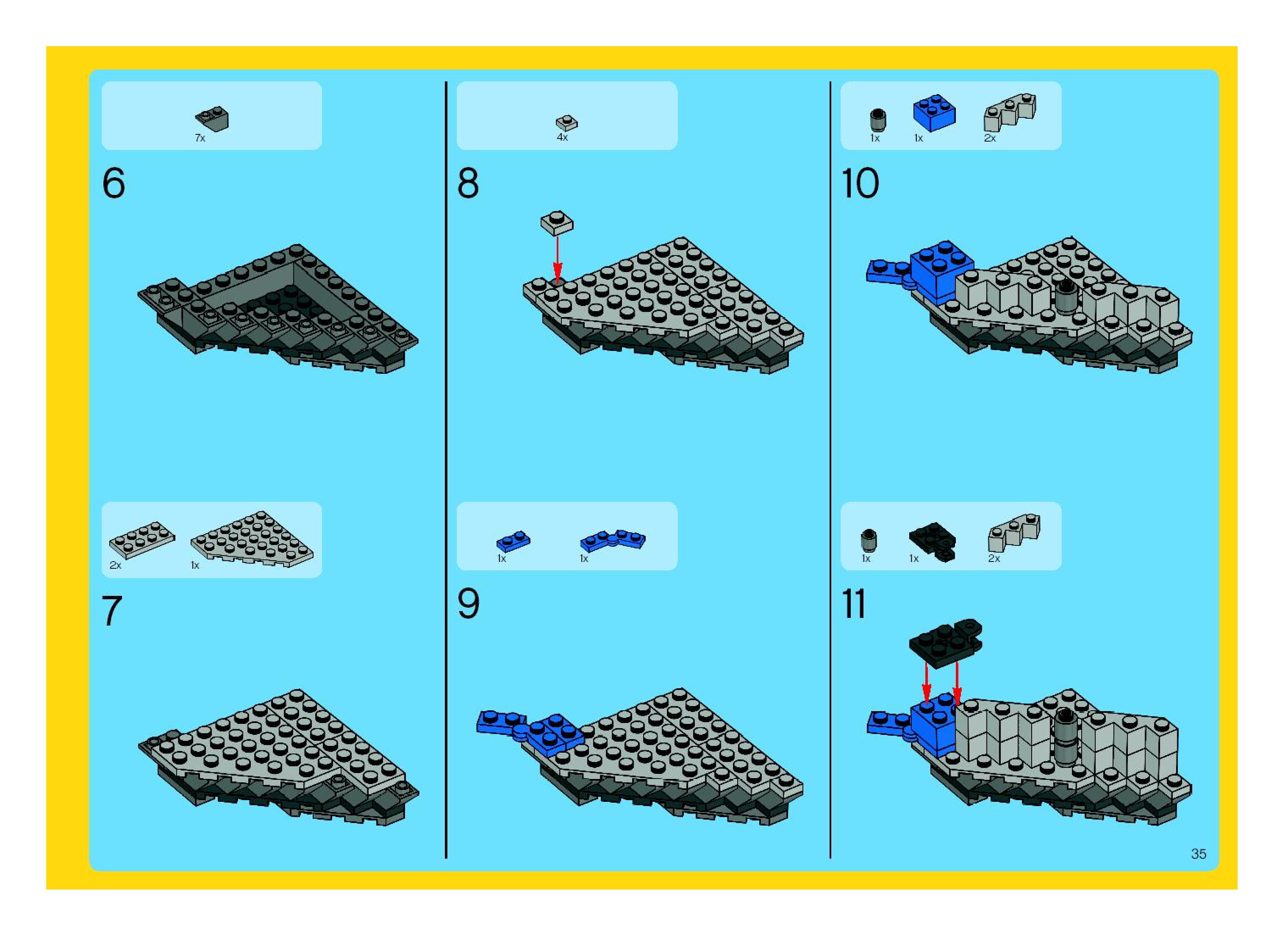 7x

6

2x 1x

7

4x

8

1x 1x

9

1x 1x 2x

10

1x 1x 2x

11

35