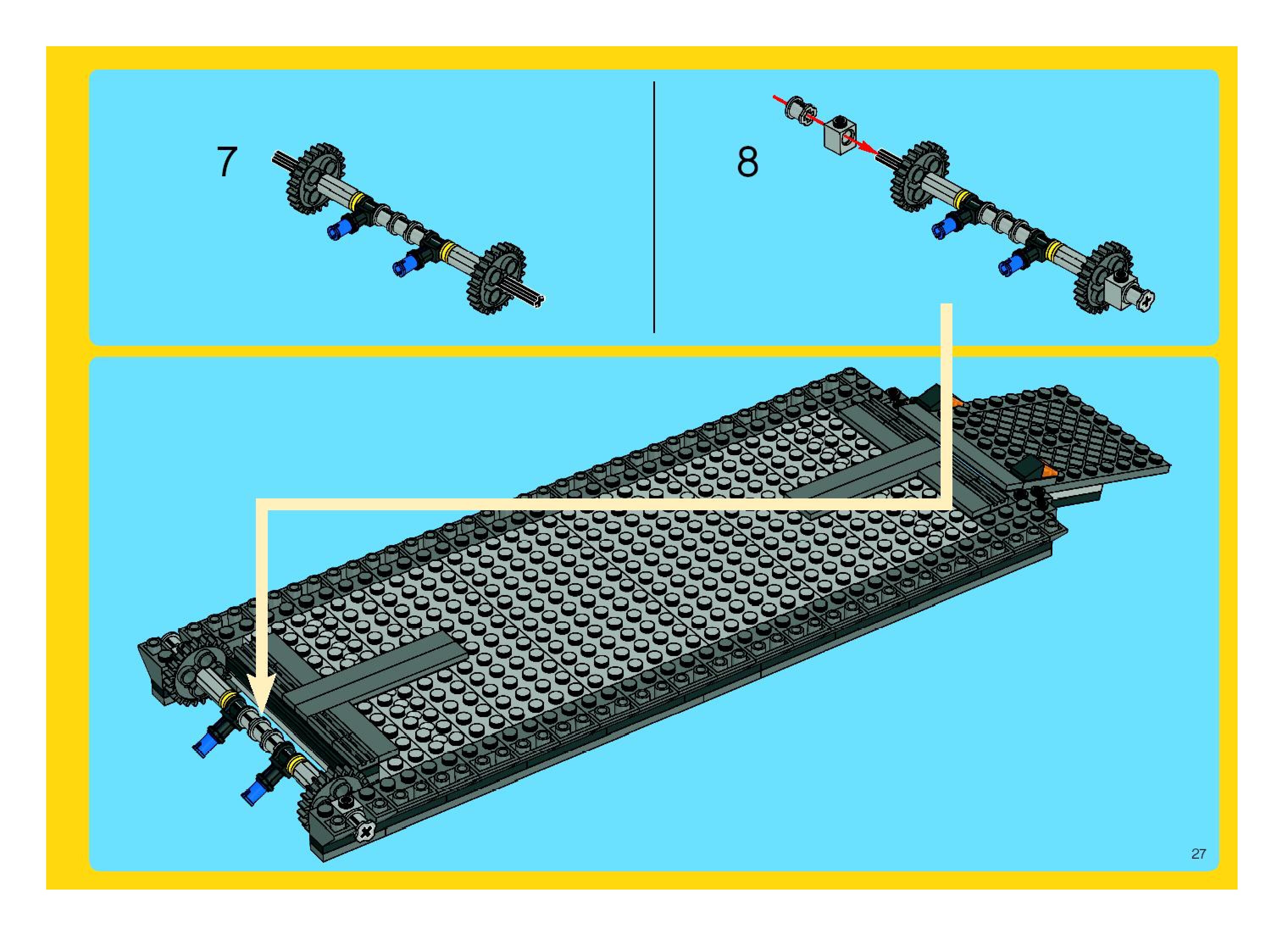 7

8

27