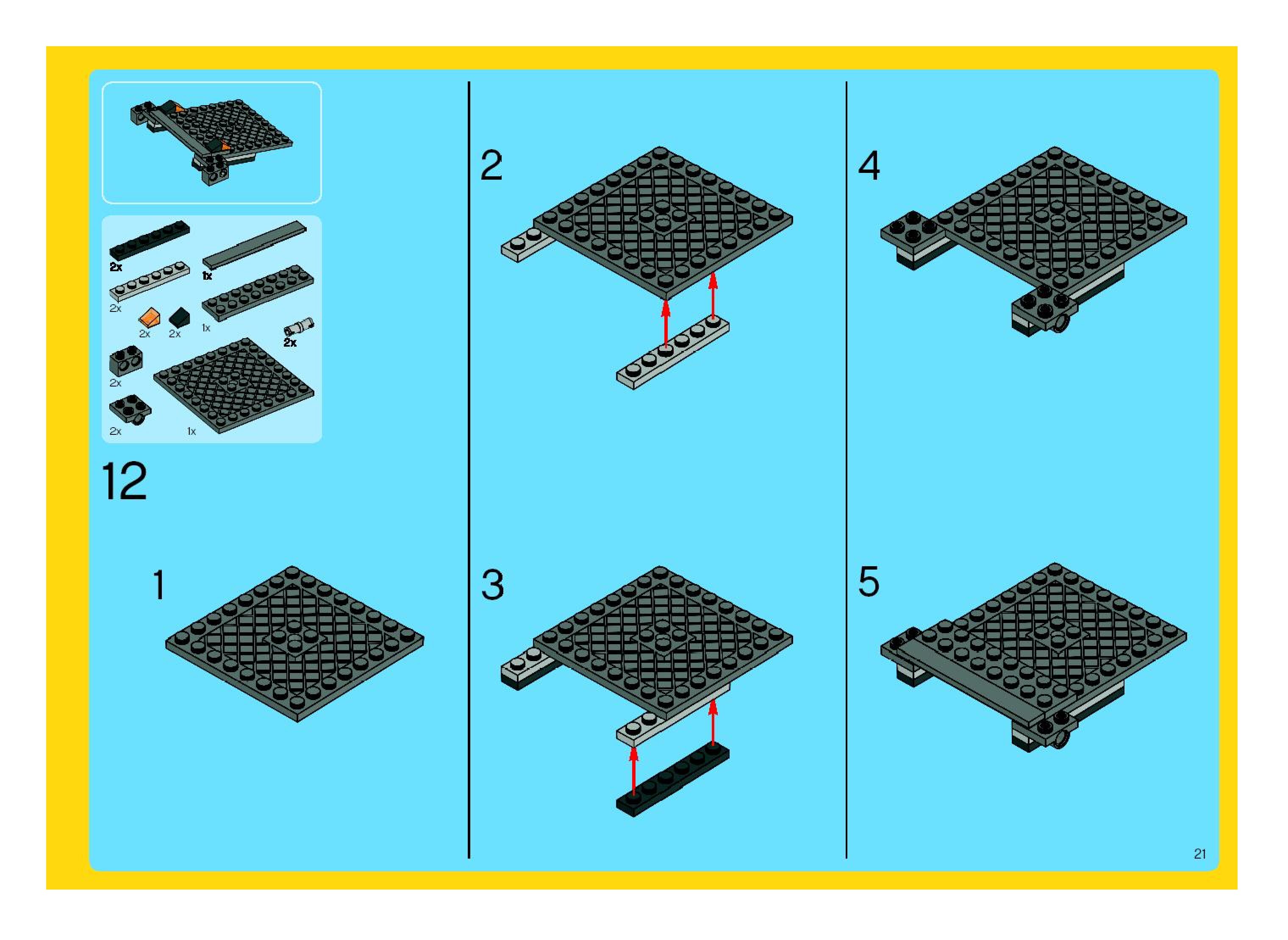 2x
1x
2x
2x
2x
1x
2x
2x
2x
1x

12

1

2

3

4

5

21