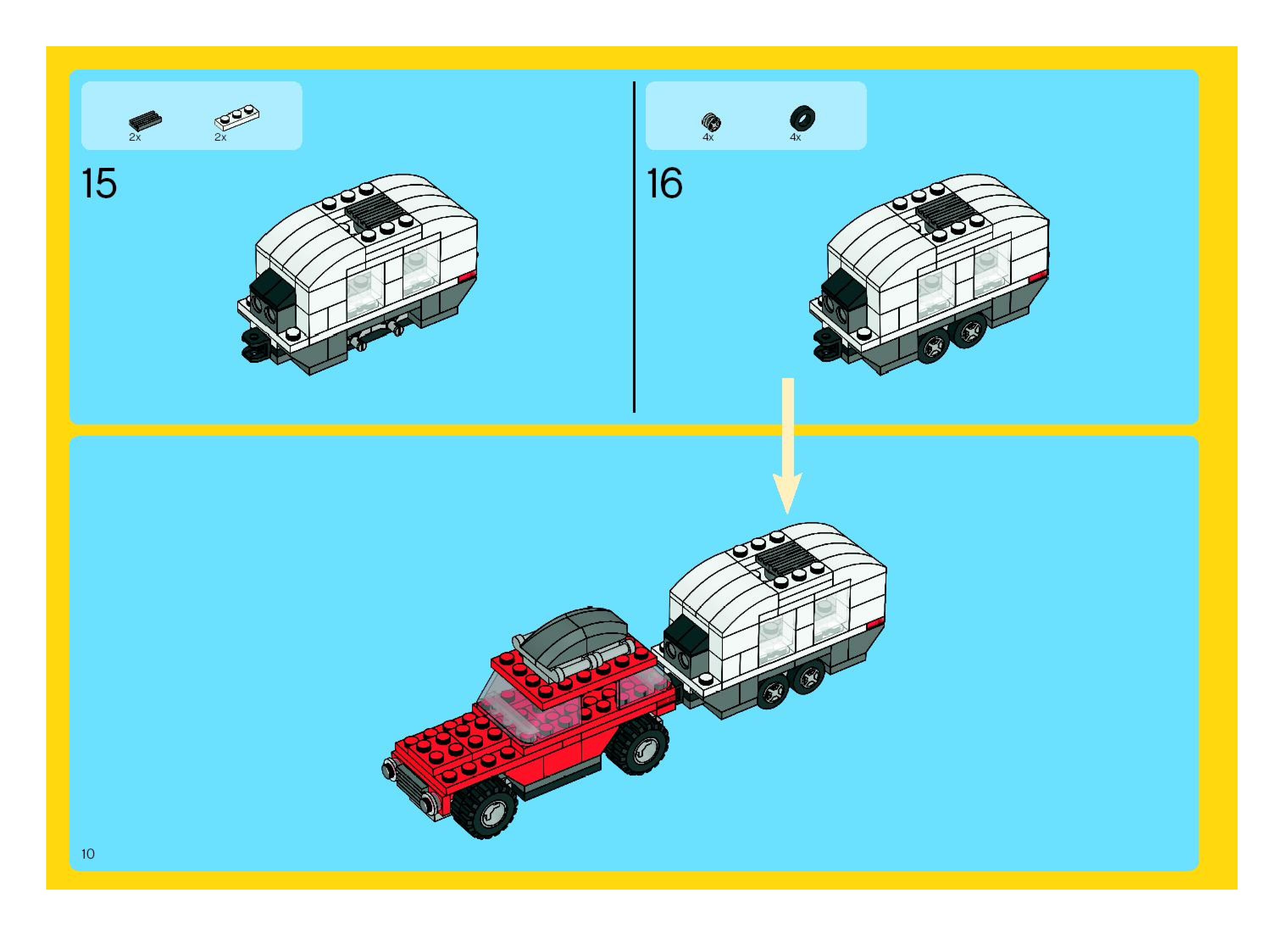 2x 2x

15

4x 4x

16

10