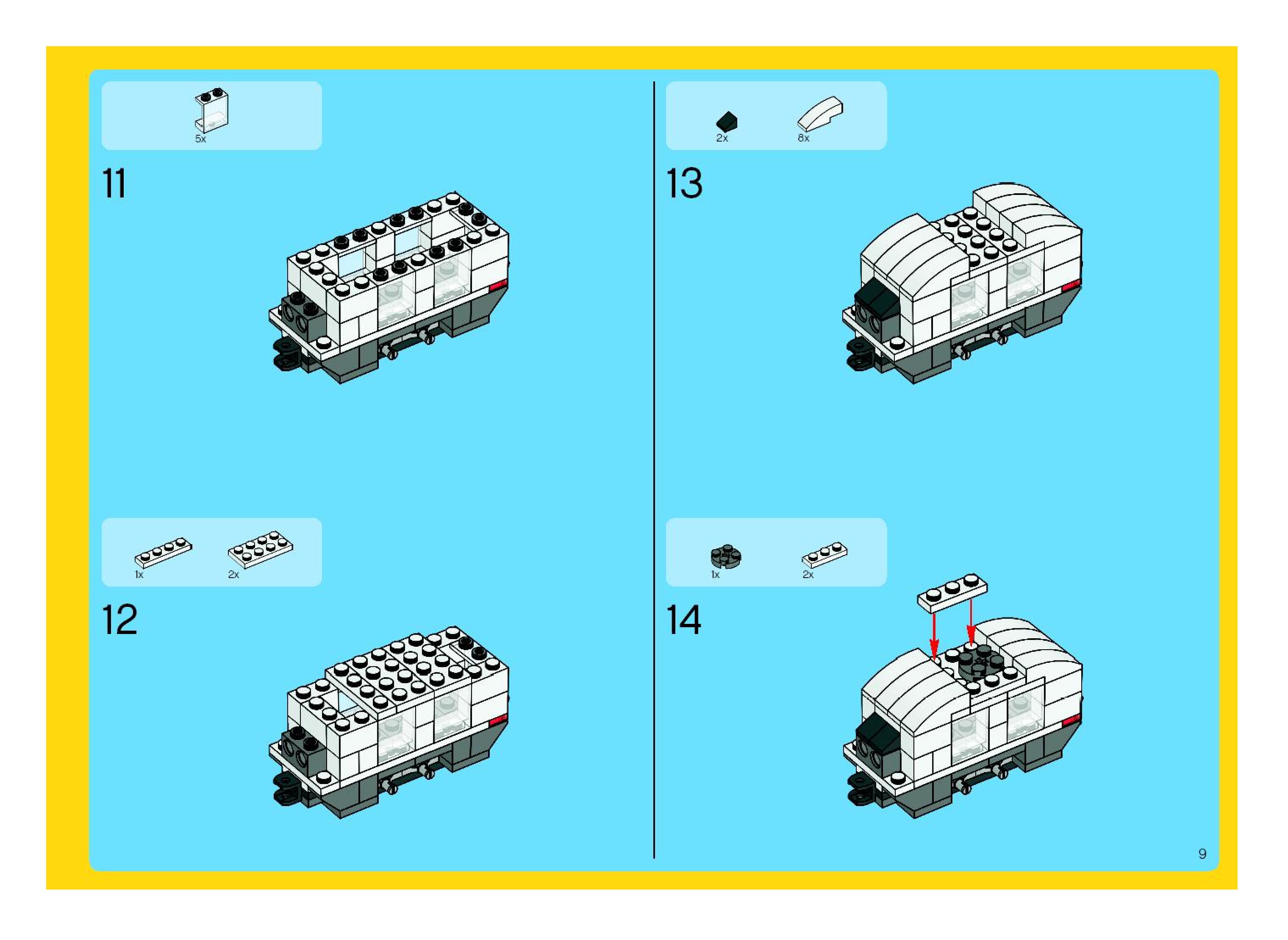 5x

11

1x 2x

12

2x 8x

13

1x 2x

14

9