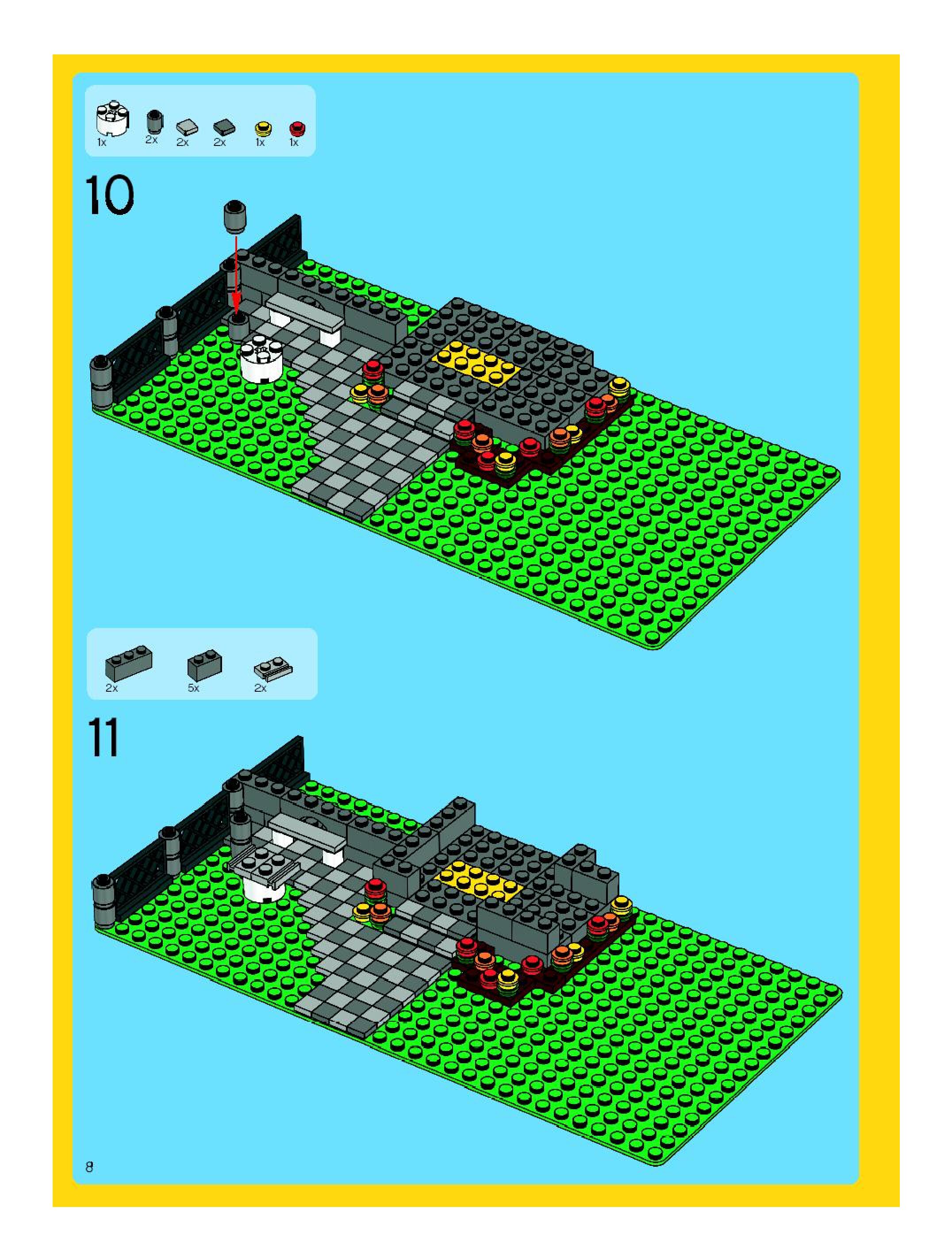 1x 2x 2x 2x 1x 1x

10

2x 5x 2x

11

8