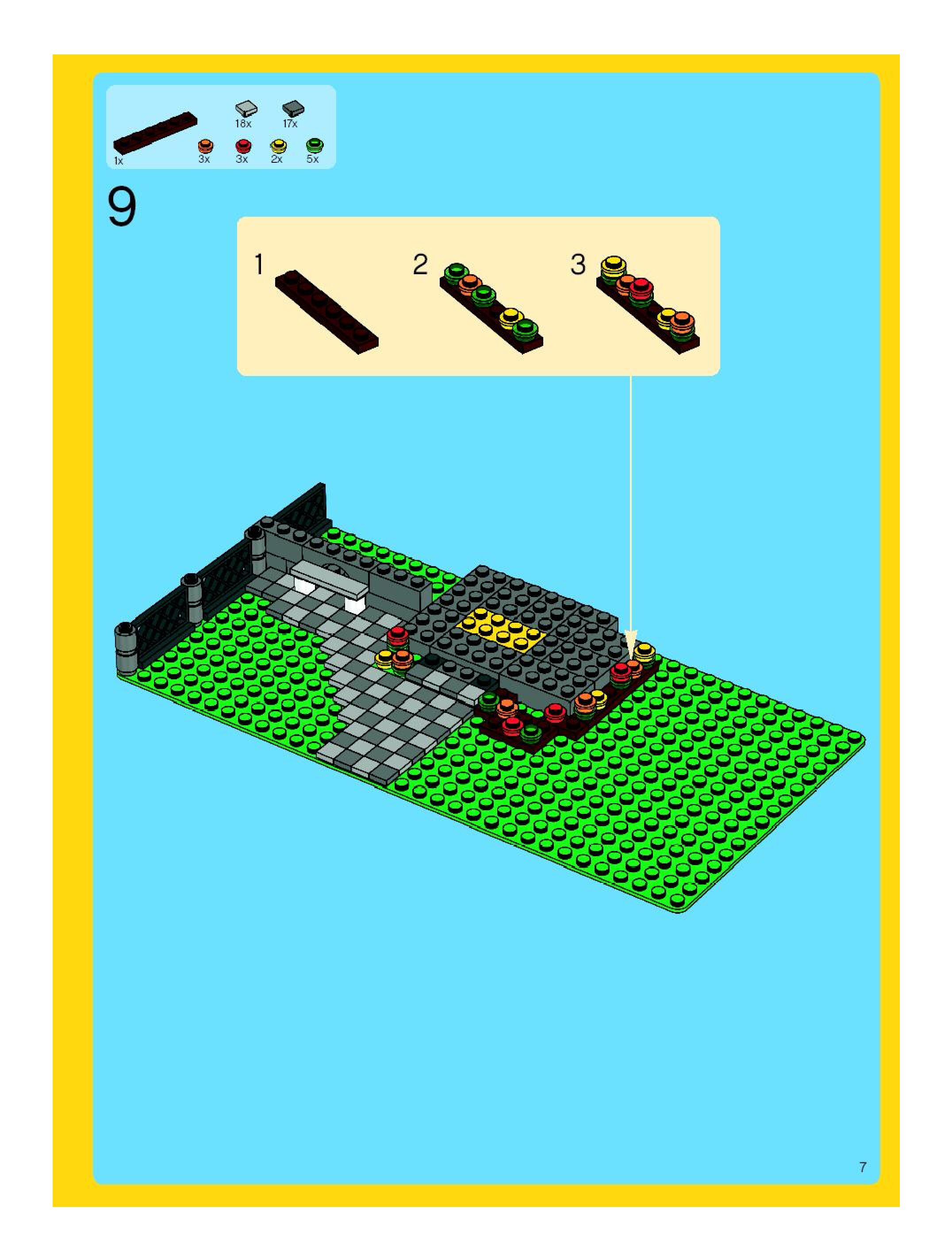 18x 17x
1x 3x 3x 2x 5x

9

1 2 3

7