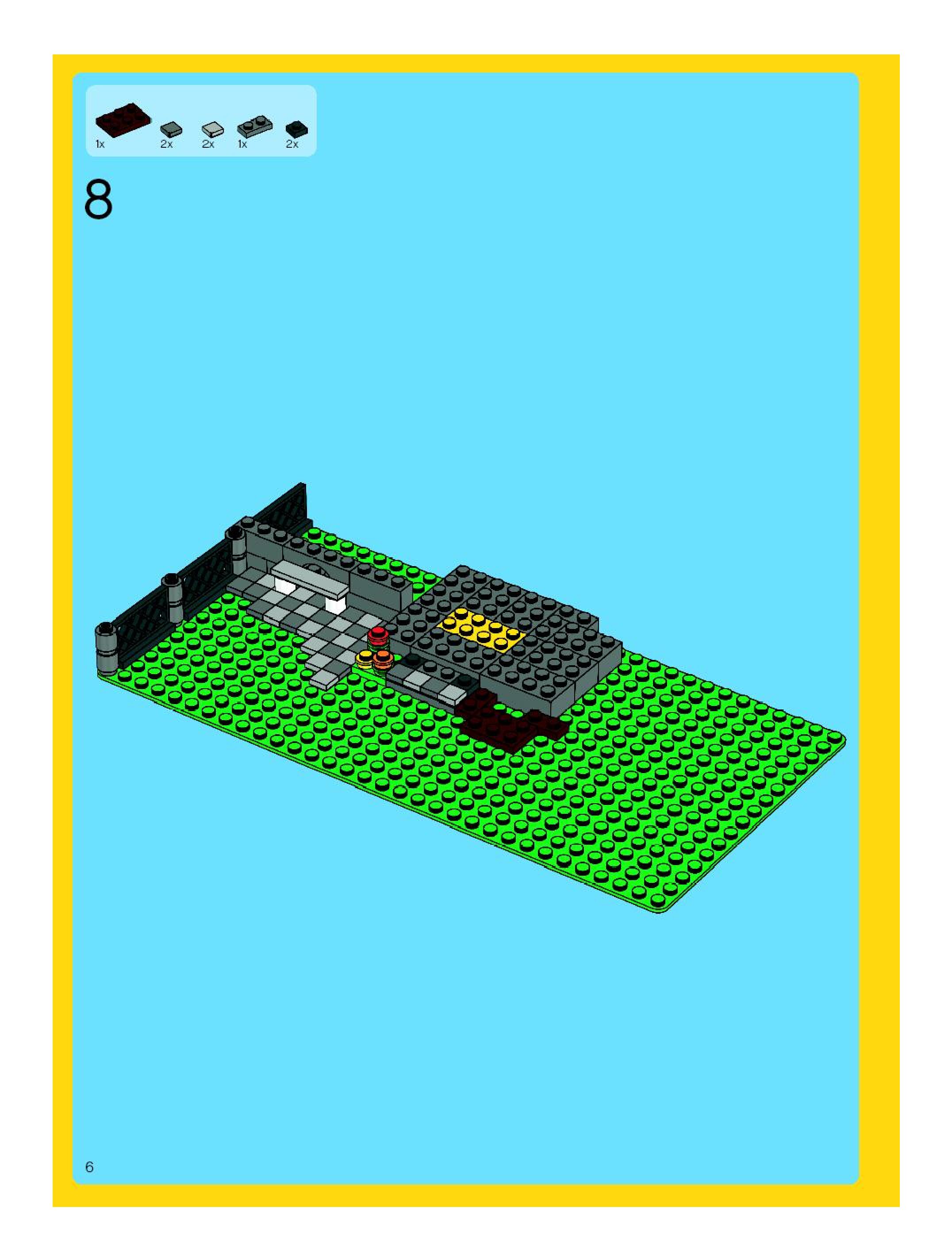 1x 2x 2x 1x 2x

8

6